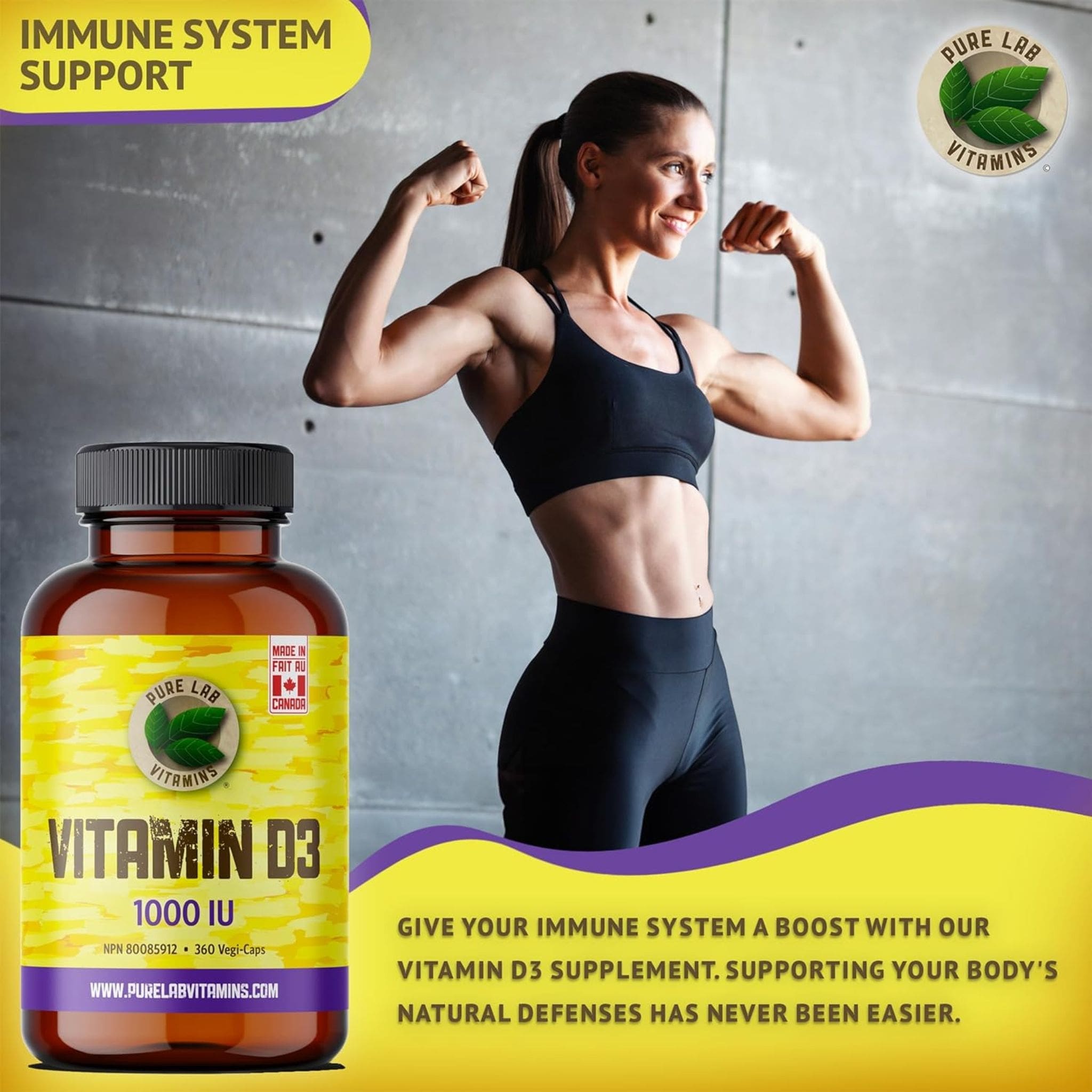 IMMUNE SYSTEM SUPPORT

PURE LAB VITAMINS ©

MADE IN FAIT AU CANADA

PURE LAB VITAMINS ®

VITAMIN D3

1000 IU

NPN 80085912 • 360 Vegi-Caps

WWW.PURELABVITAMINS.COM

GIVE YOUR IMMUNE SYSTEM A BOOST WITH OUR VITAMIN D3 SUPPLEMENT. SUPPORTING YOUR BODY'S NATURAL DEFENSES HAS NEVER BEEN EASIER.