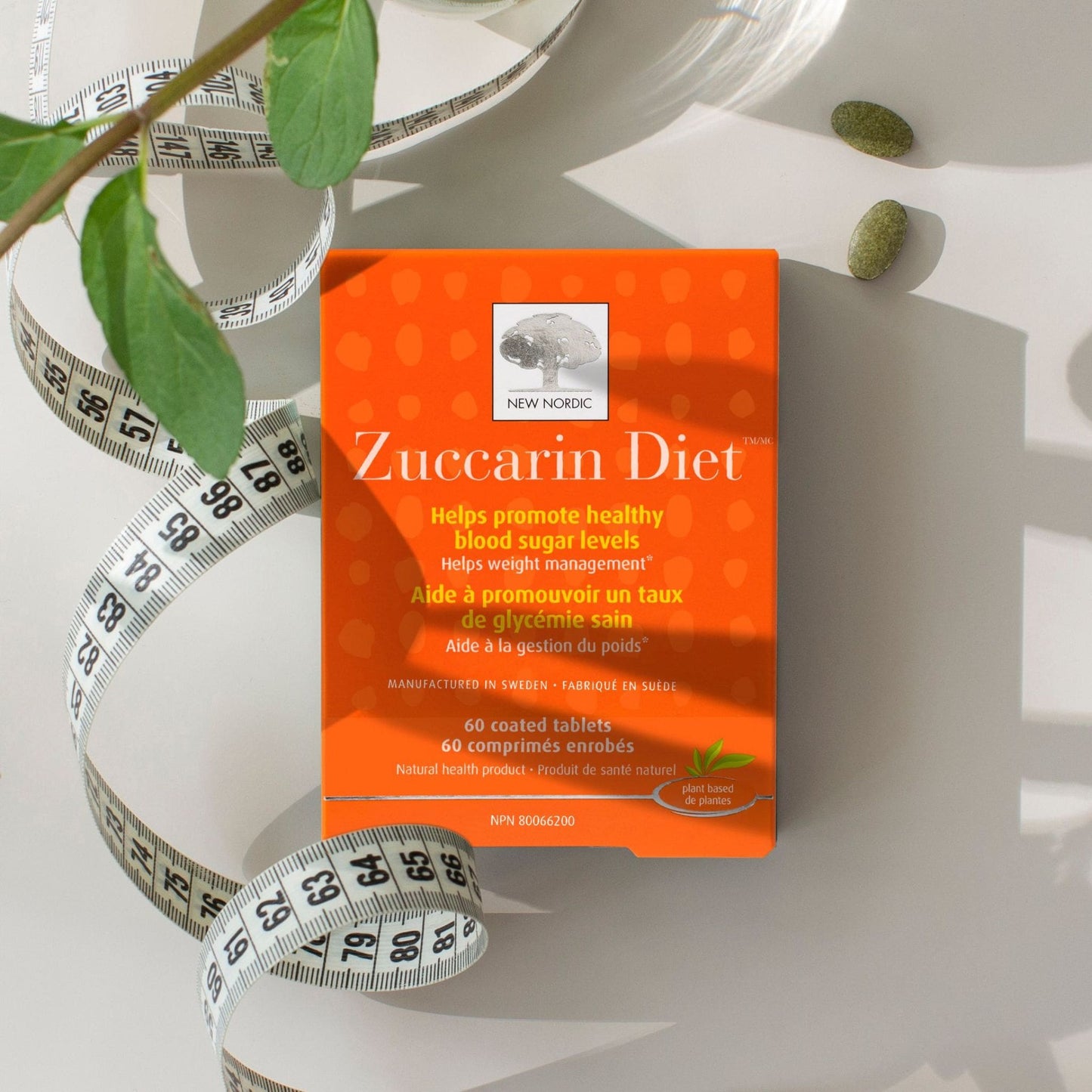 NEW NORDIC

Zuccarin Diet TM/MC

Helps promote healthy blood sugar levels
Helps weight management*

Aide à promouvoir un taux de glycémie sain
Aide à la gestion du poids*

MANUFACTURED IN SWEDEN • FABRIQUÉ EN SUÈDE

60 coated tablets
60 comprimés enrobés

Natural health product • Produit de santé naturel

plant based
de plantes

NPN 80066200