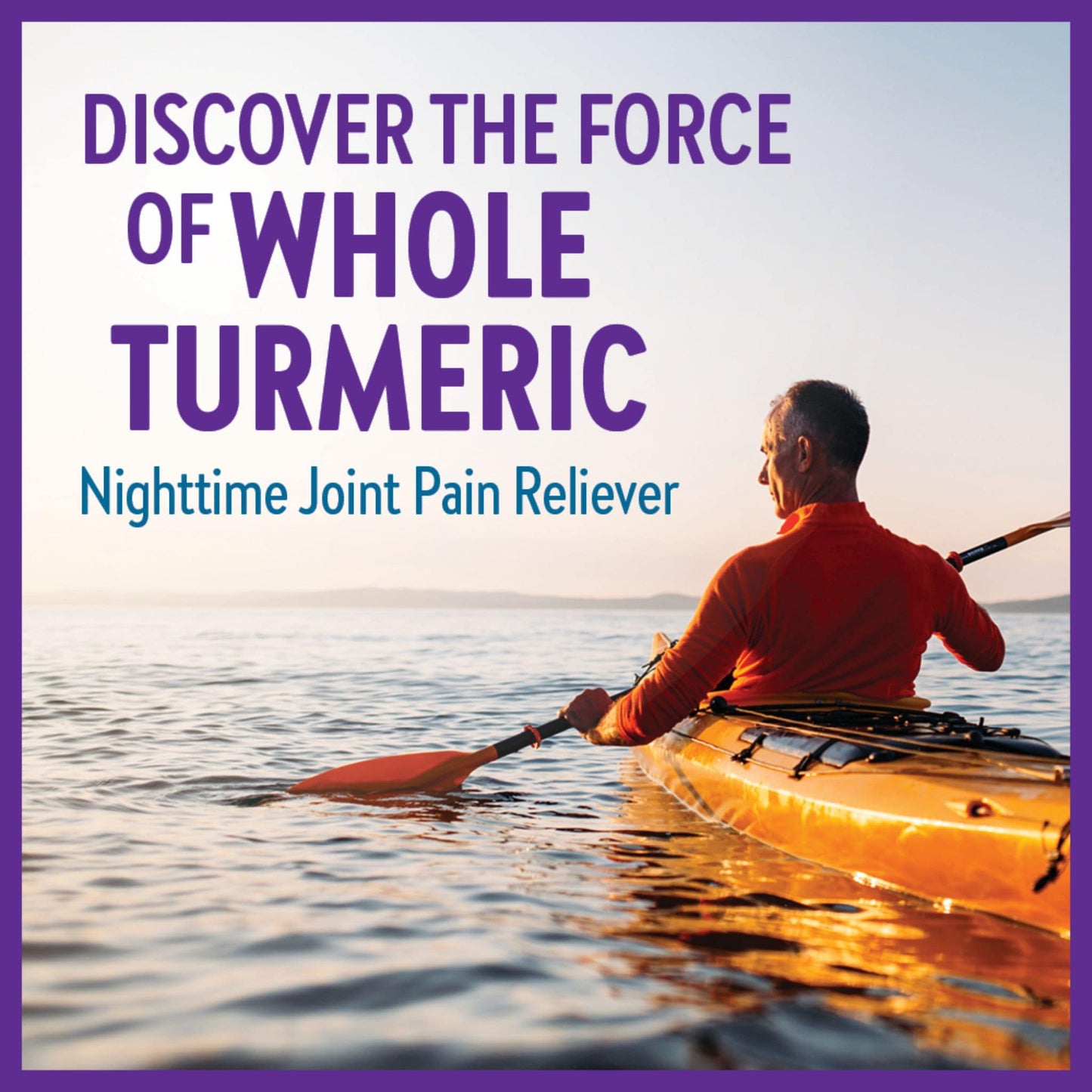 DISCOVER THE FORCE OF WHOLE TURMERIC

Nighttime Joint Pain Reliever