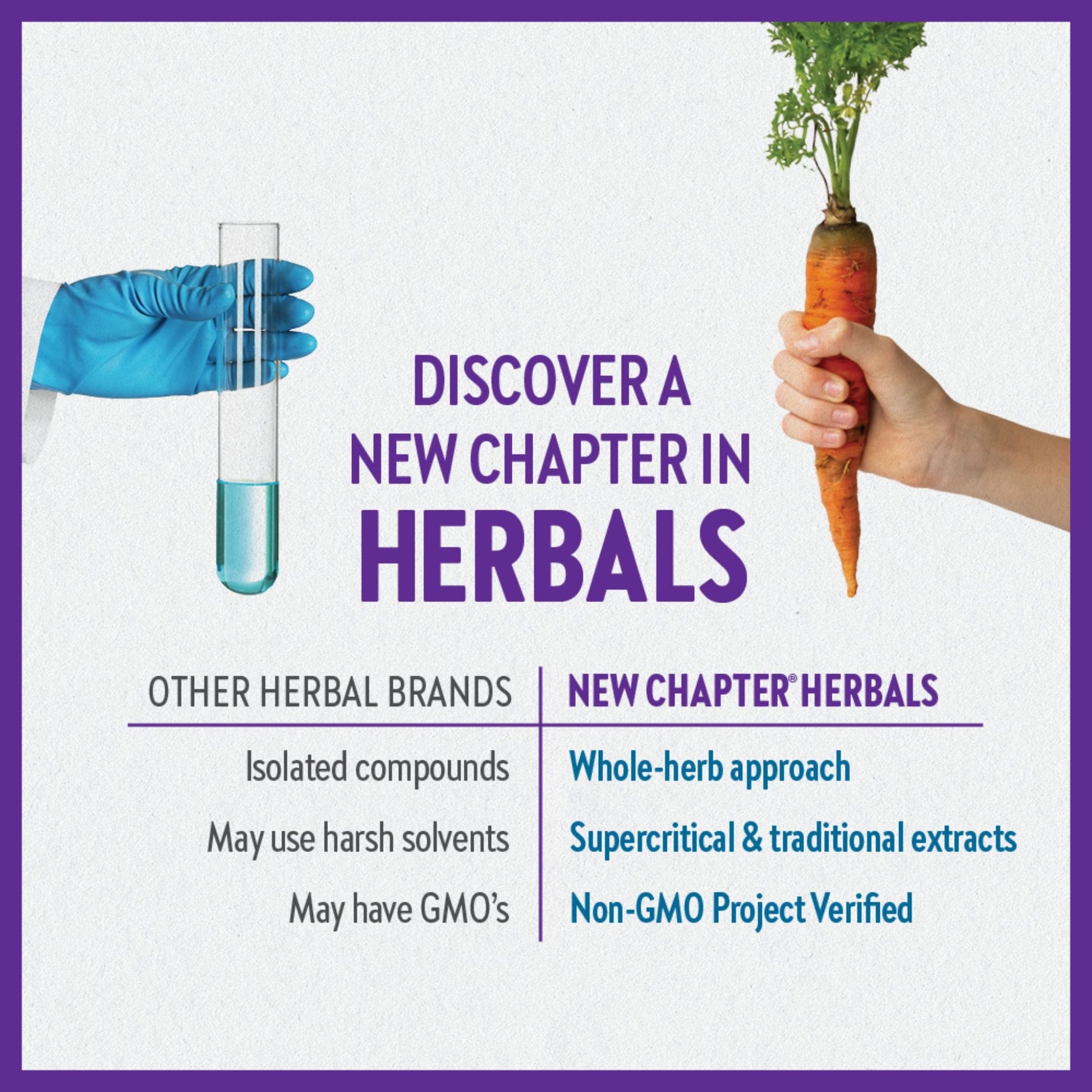 DISCOVER A NEW CHAPTER IN HERBALS

| OTHER HERBAL BRANDS | NEW CHAPTER® HERBALS |
|---|---|
| Isolated compounds | Whole-herb approach |
| May use harsh solvents | Supercritical & traditional extracts |
| May have GMO's | Non-GMO Project Verified |