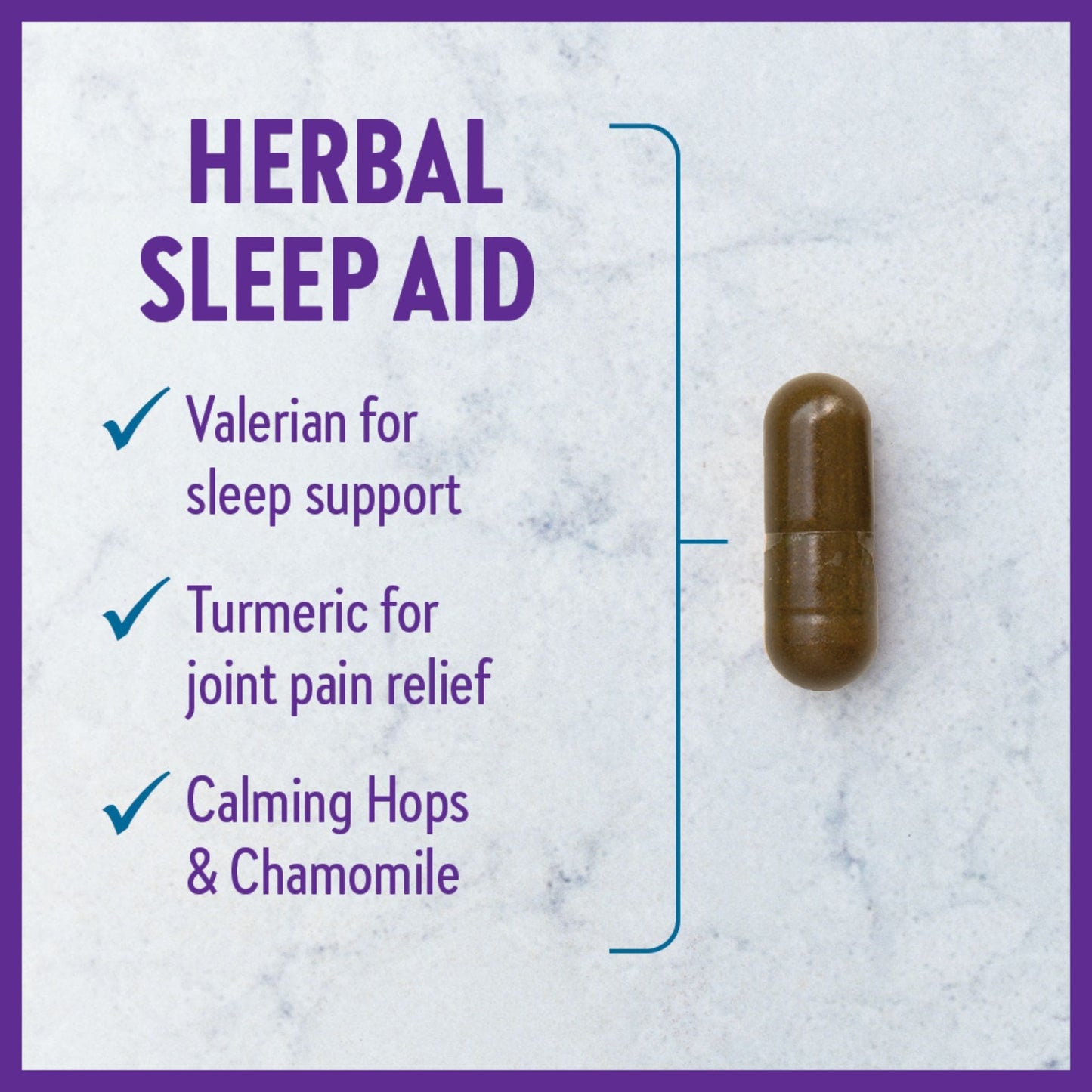 HERBAL SLEEP AID

✓ Valerian for sleep support

✓ Turmeric for joint pain relief

✓ Calming Hops & Chamomile