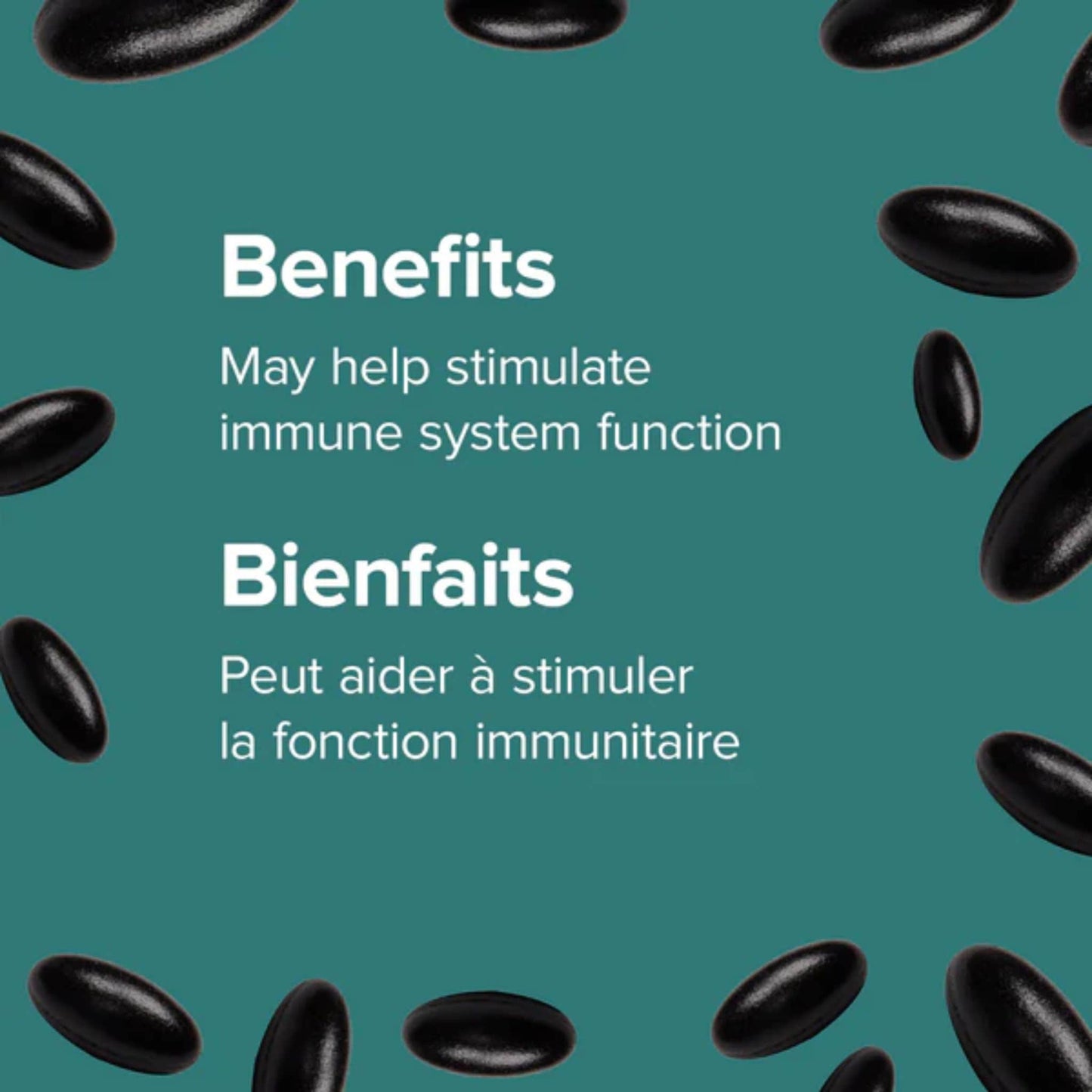 Benefits

May help stimulate immune system function

Bienfaits

Peut aider à stimuler la fonction immunitaire