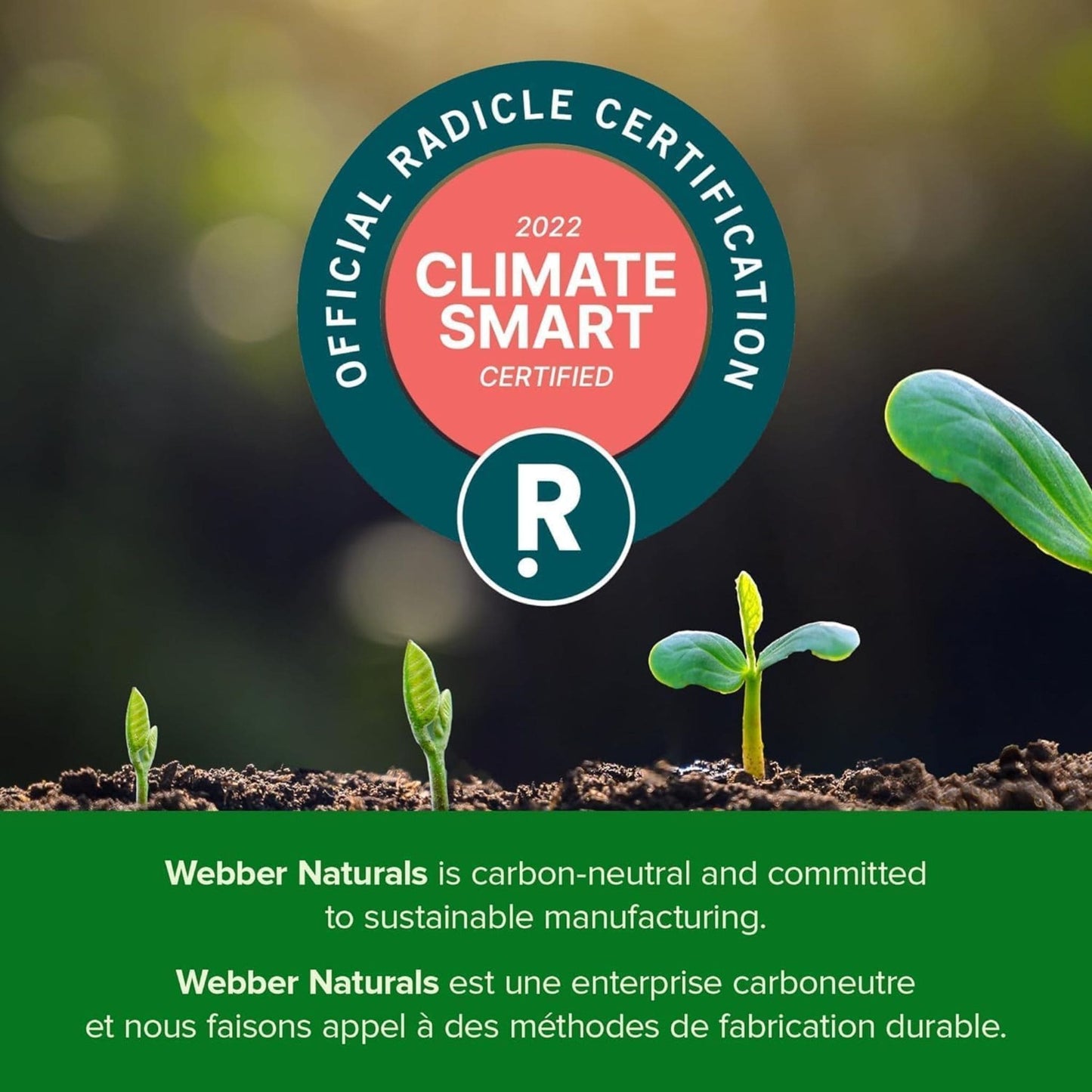 OFFICIAL RADICLE CERTIFICATION

2022
CLIMATE SMART
CERTIFIED

R

Webber Naturals is carbon-neutral and committed to sustainable manufacturing.

Webber Naturals est une enterprise carboneutre et nous faisons appel à des méthodes de fabrication durable.