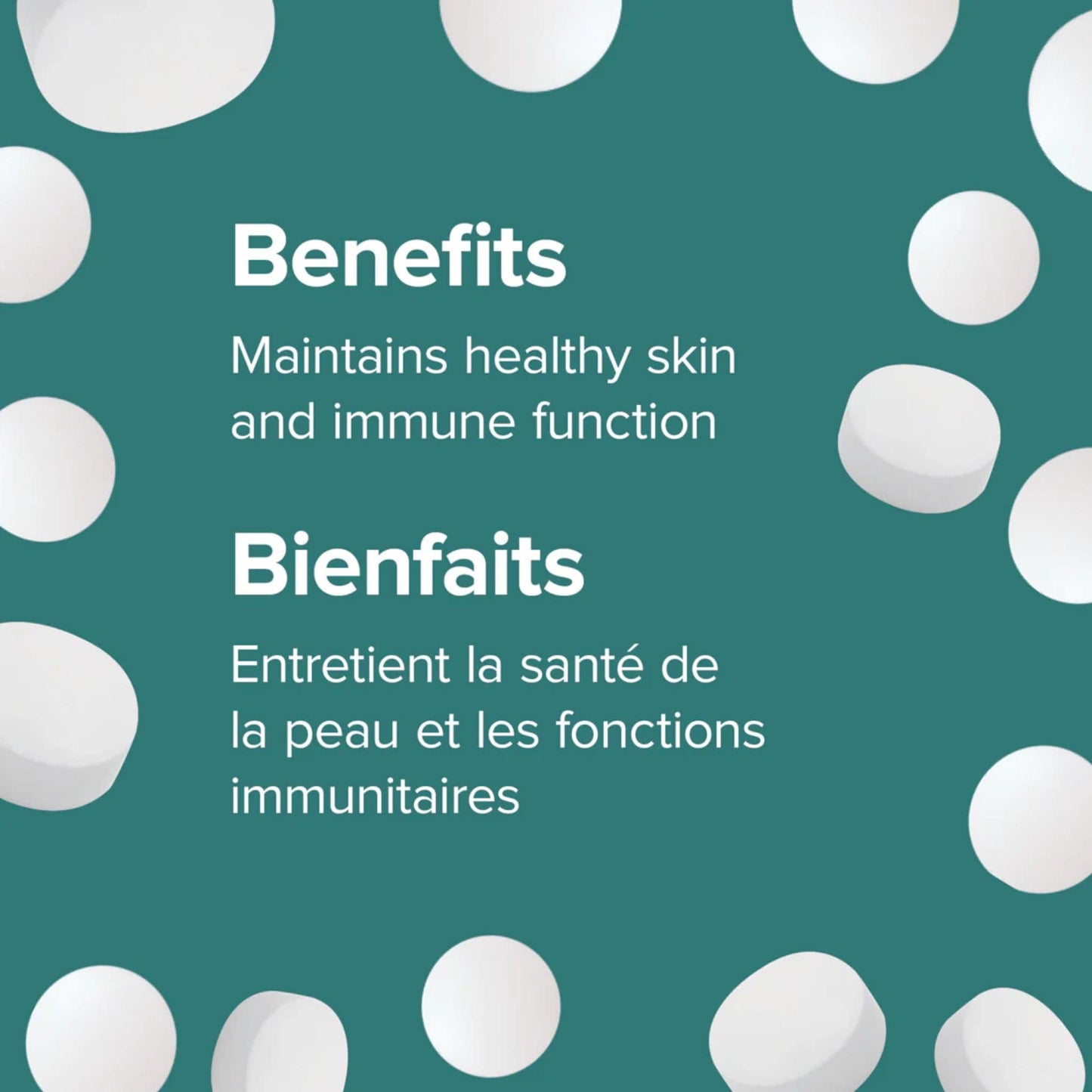 Benefits

Maintains healthy skin and immune function

Bienfaits

Entretient la santé de la peau et les fonctions immunitaires