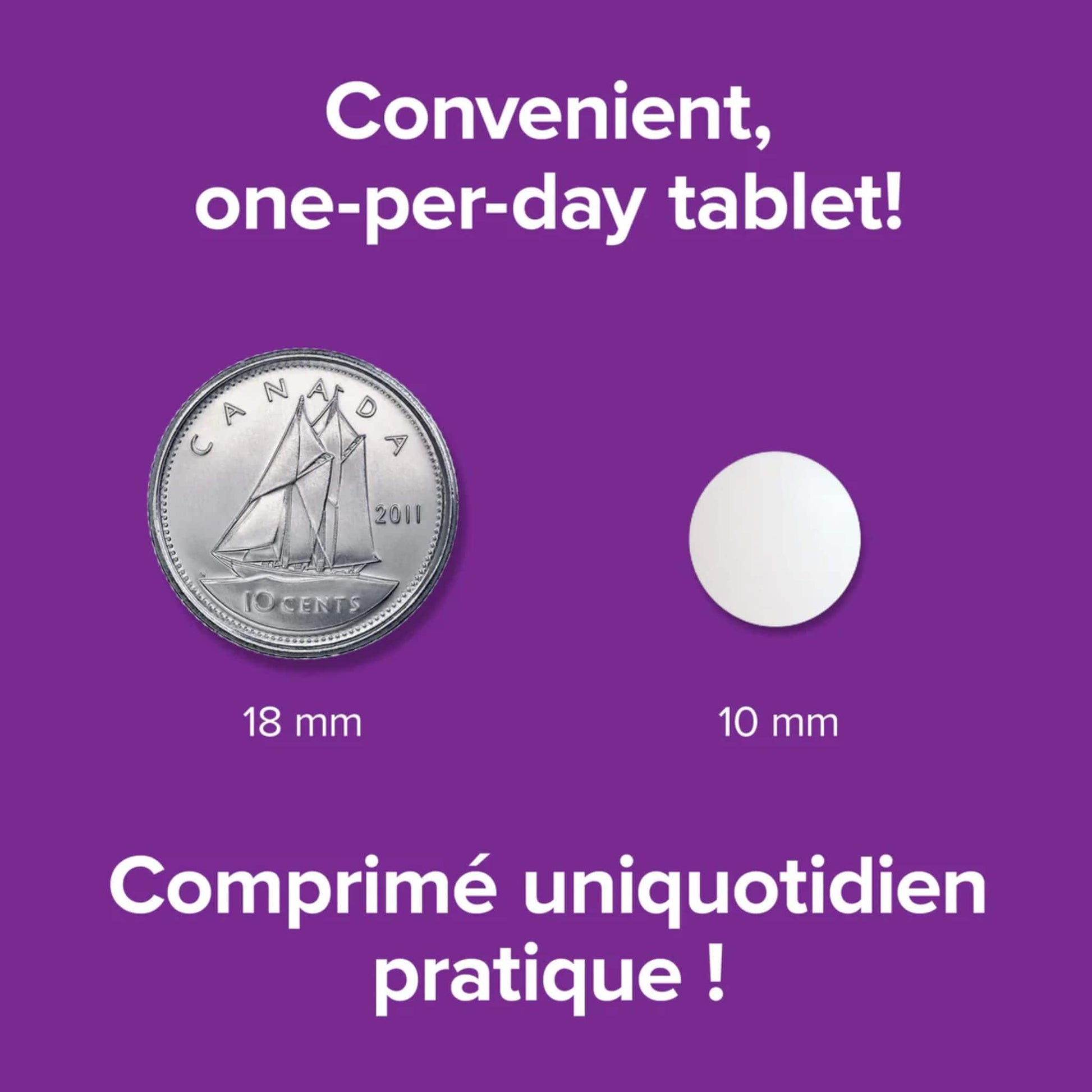 Convenient, one-per-day tablet!

CANADA

2011

10 CENTS

18 mm

10 mm

Comprimé uniquotidien pratique !