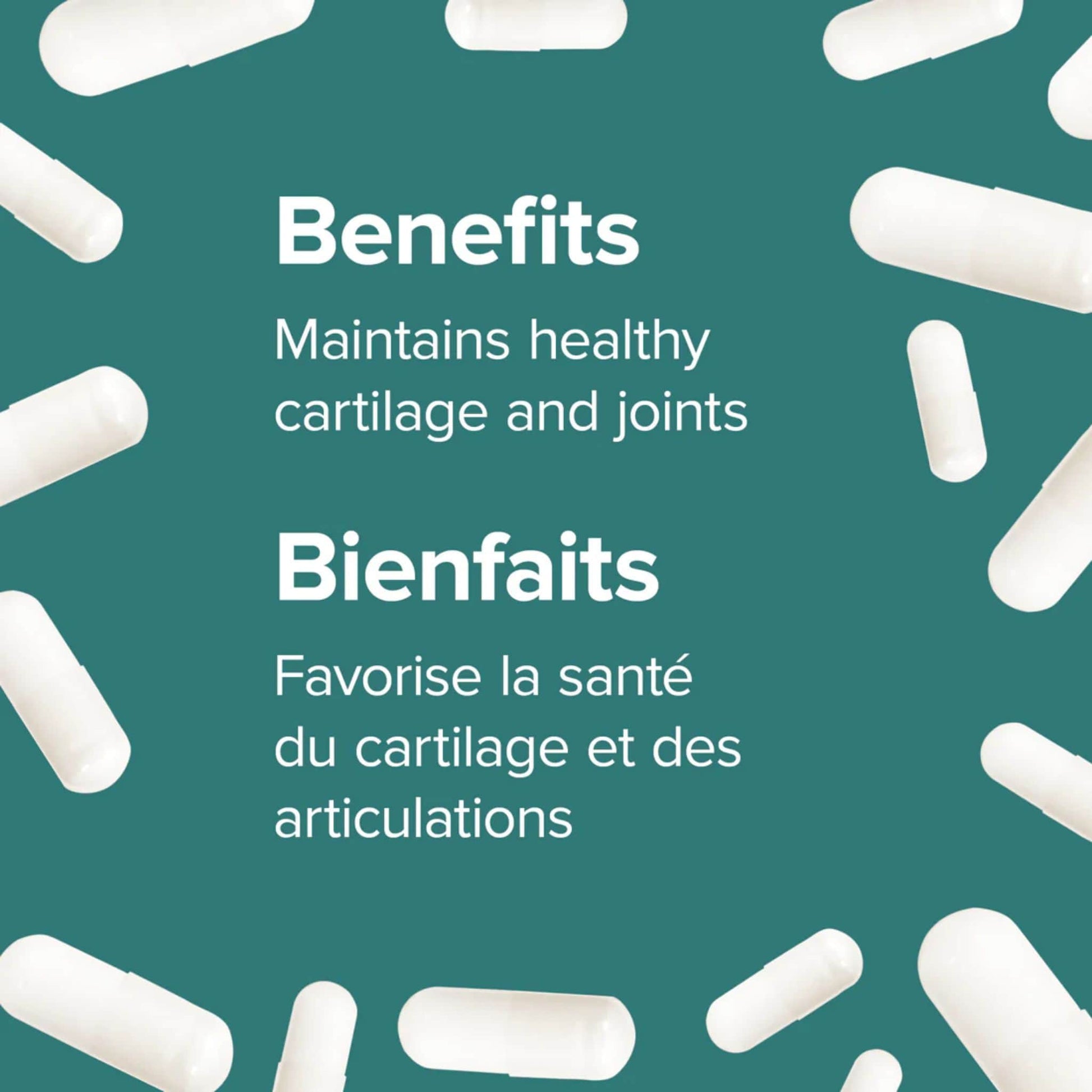 Benefits

Maintains healthy cartilage and joints

Bienfaits

Favorise la santé du cartilage et des articulations