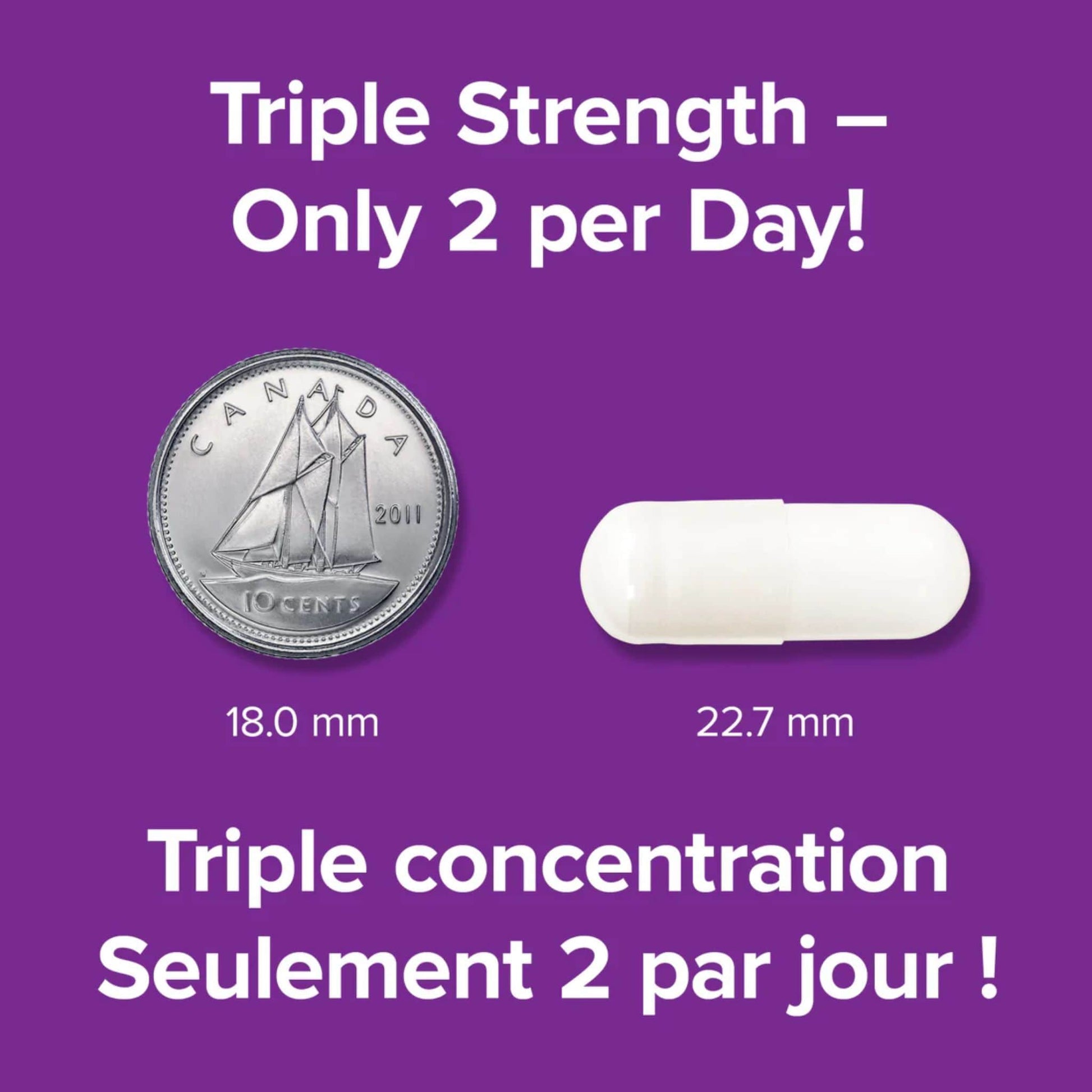 Triple Strength – Only 2 per Day!

CANADA

2011

10 CENTS

18.0 mm

22.7 mm

Triple concentration
Seulement 2 par jour !