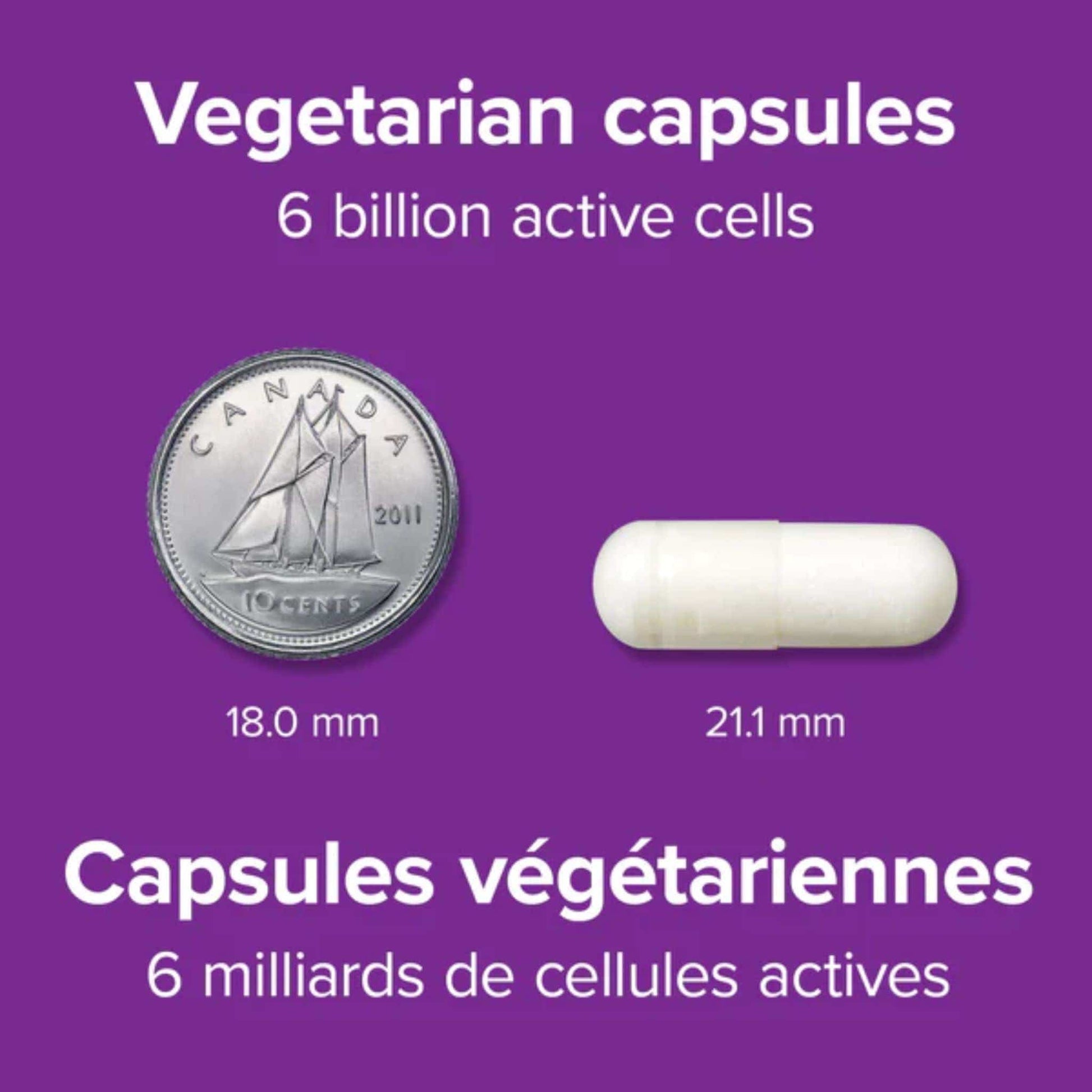 Vegetarian capsules
6 billion active cells

CANADA
2011
10 CENTS

18.0 mm

21.1 mm

Capsules végétariennes
6 milliards de cellules actives