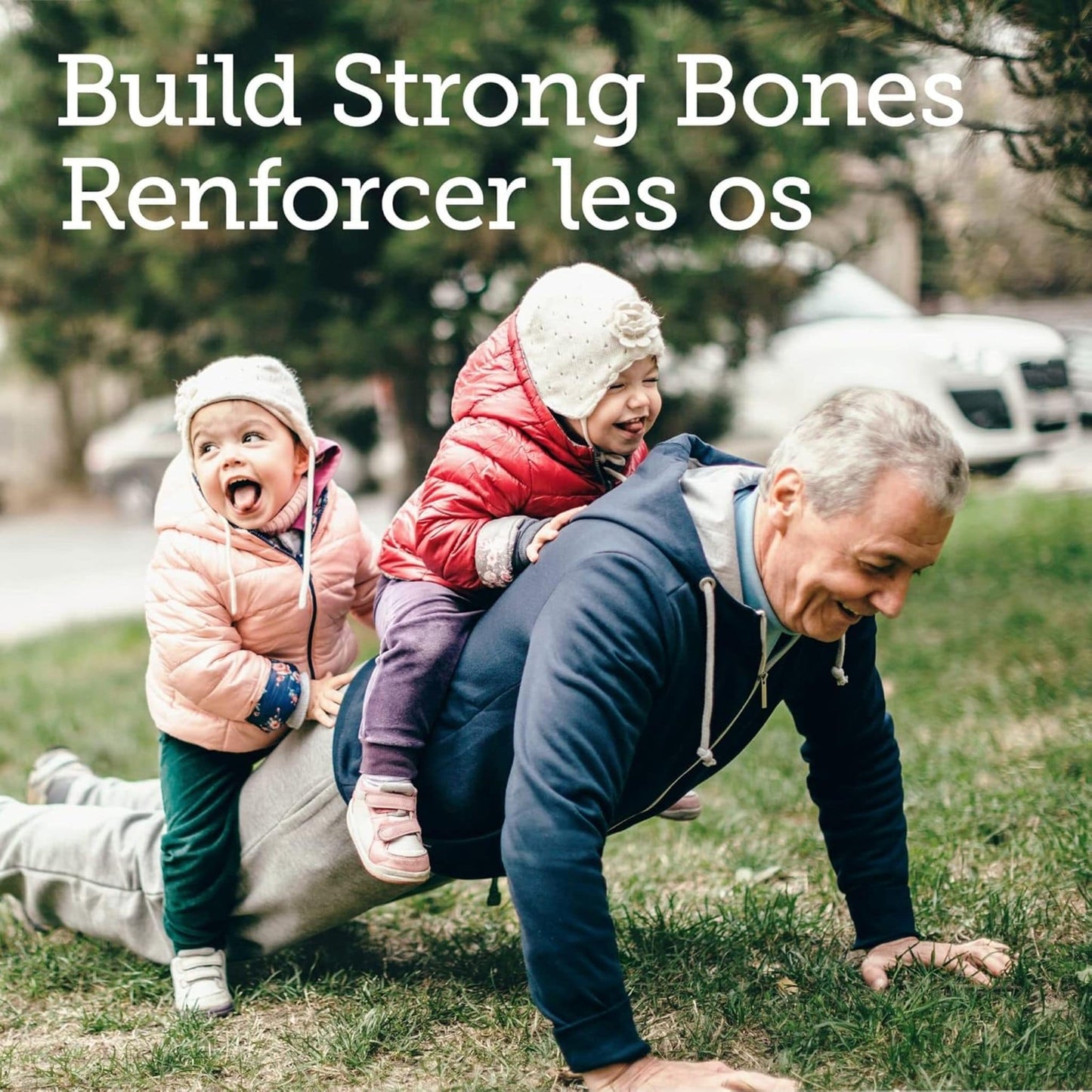 Build Strong Bones
Renforcer les os