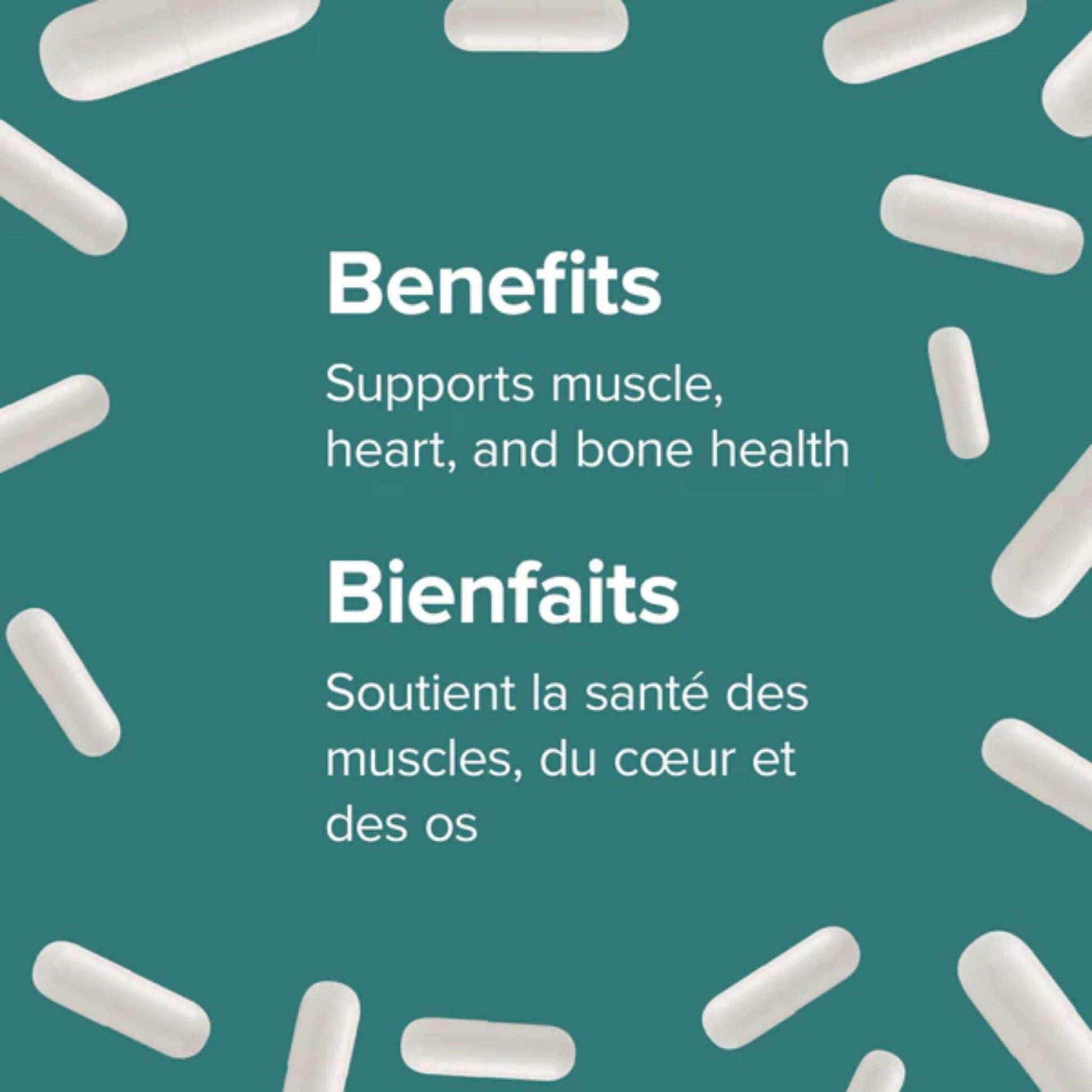 Benefits

Supports muscle, heart, and bone health

Bienfaits

Soutient la santé des muscles, du cœur et des os