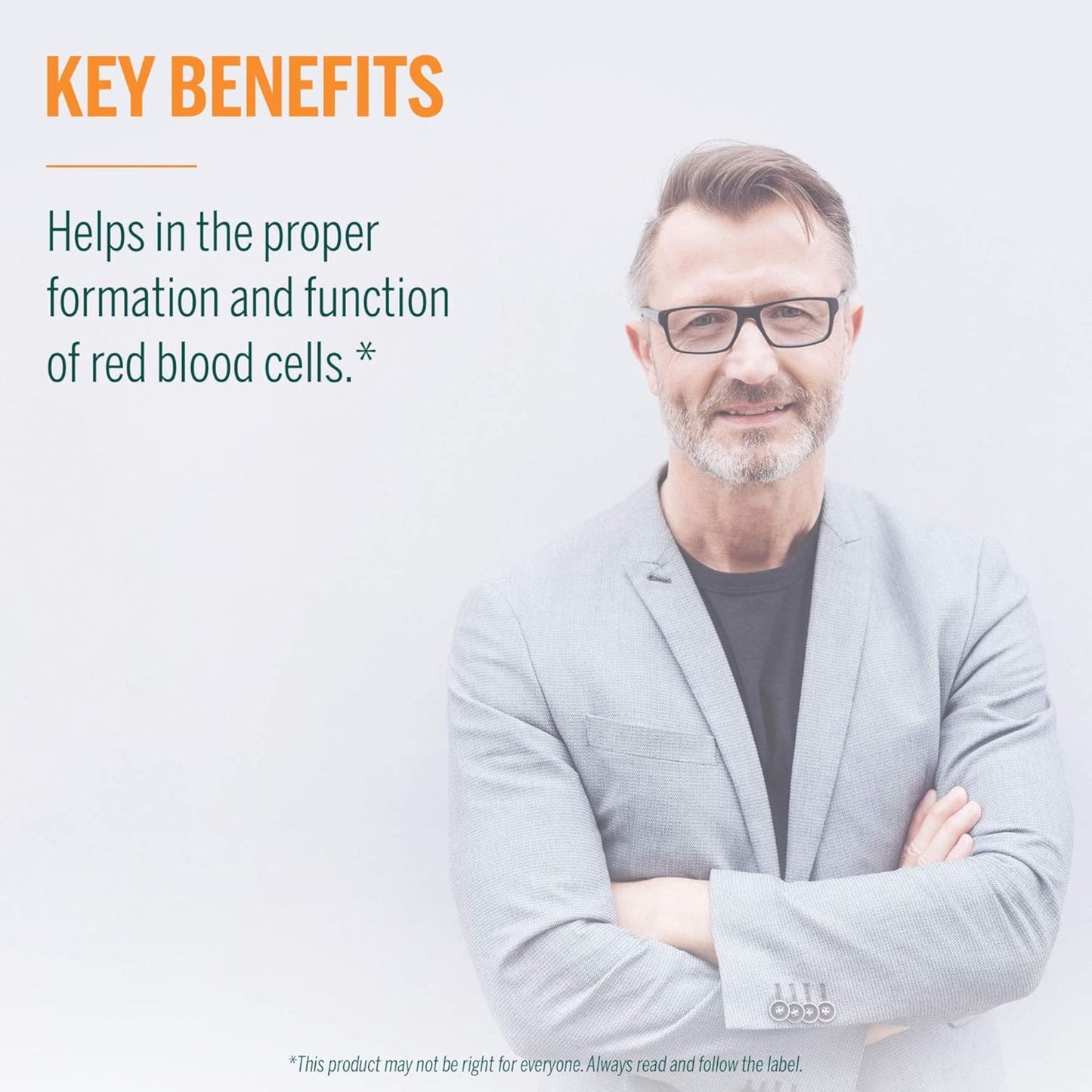 KEY BENEFITS

Helps in the proper formation and function of red blood cells.*

*This product may not be right for everyone. Always read and follow the label.