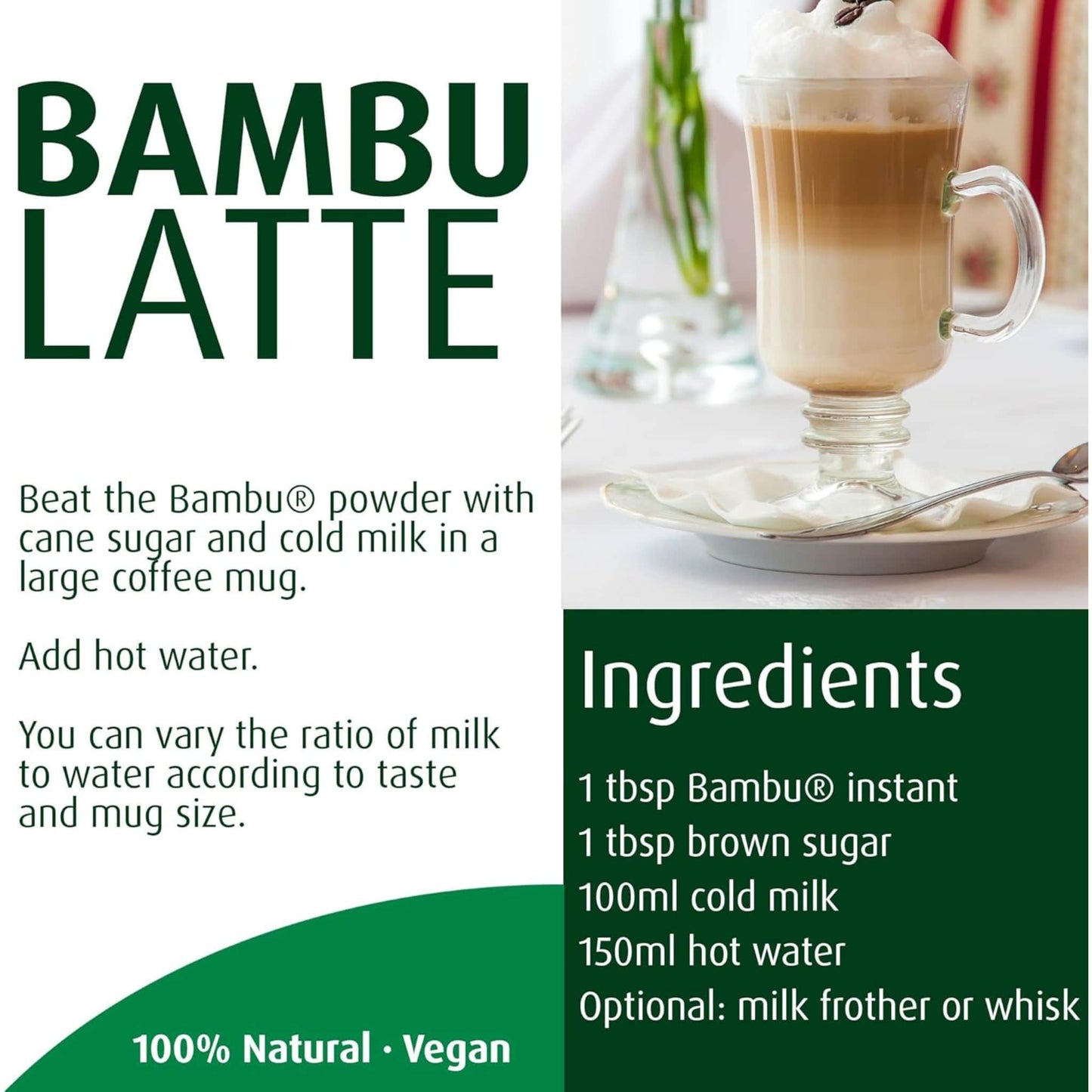 BAMBU
LATTE

Beat the Bambu® powder with cane sugar and cold milk in a large coffee mug.

Add hot water.

You can vary the ratio of milk to water according to taste and mug size.

100% Natural · Vegan

Ingredients

1 tbsp Bambu® instant
1 tbsp brown sugar
100ml cold milk
150ml hot water
Optional: milk frother or whisk