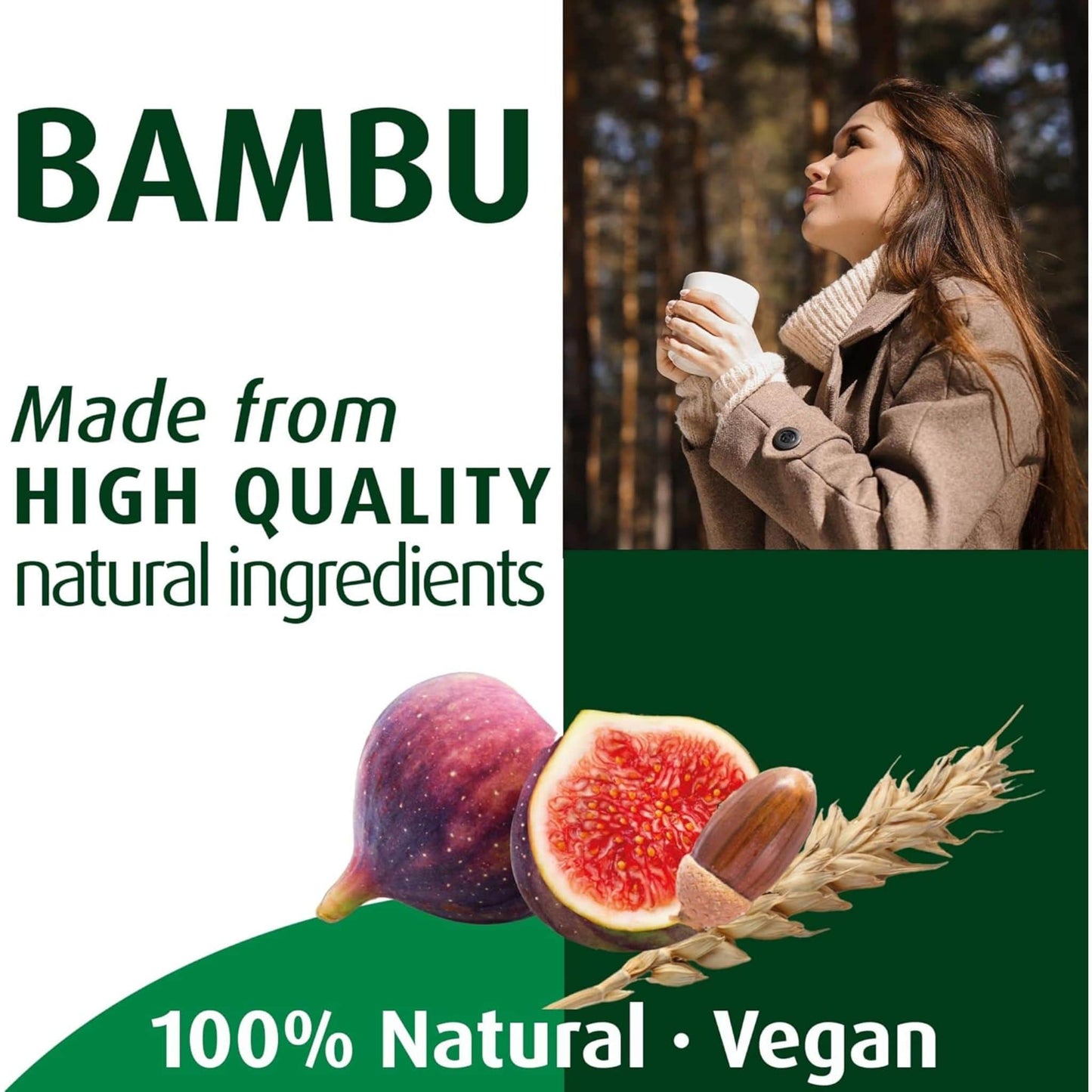 BAMBU

Made from
HIGH QUALITY
natural ingredients

100% Natural · Vegan