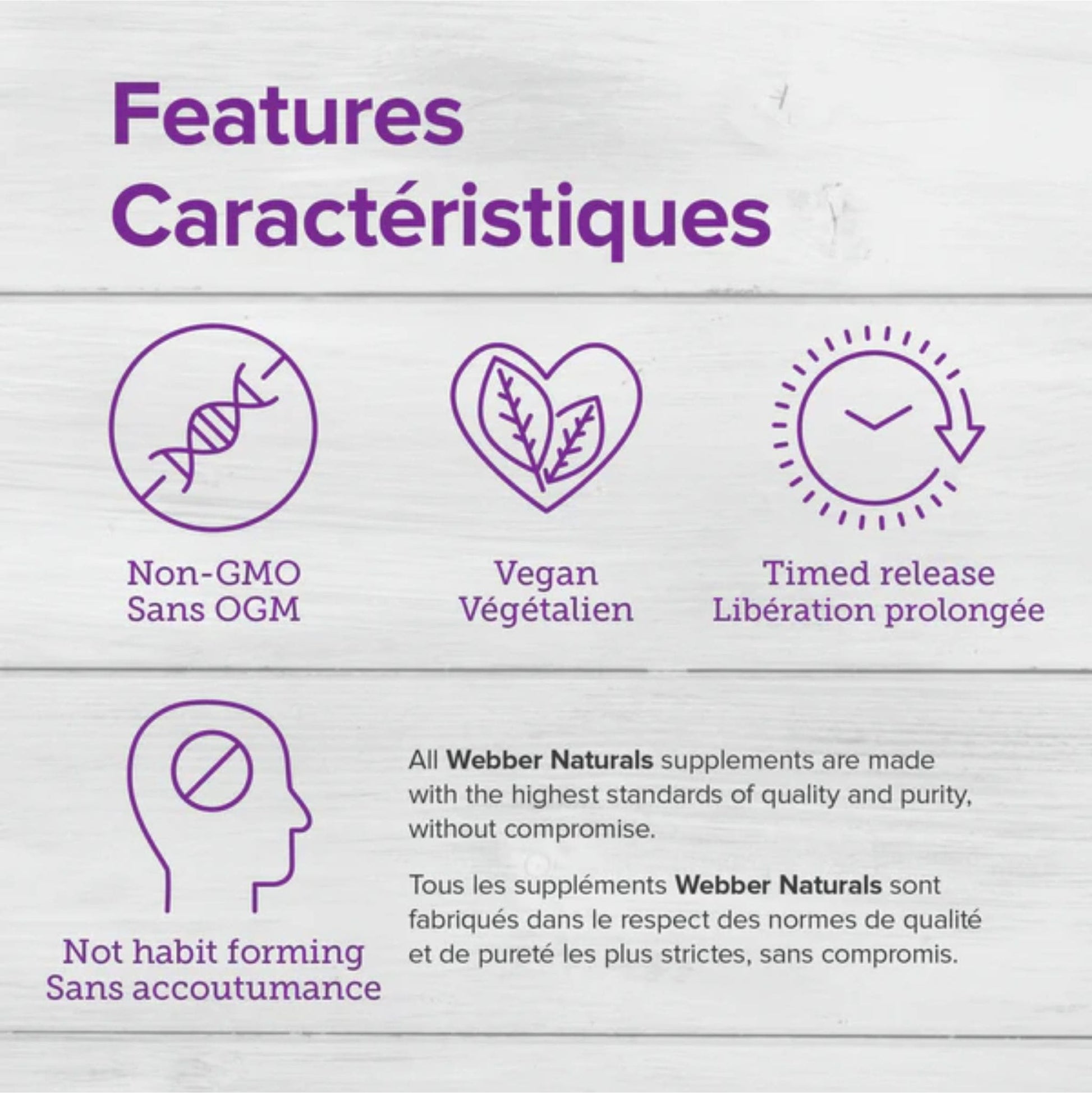 Features
Caractéristiques

Non-GMO
Sans OGM

Vegan
Végétalien

Timed release
Libération prolongée

Not habit forming
Sans accoutumance

All Webber Naturals supplements are made with the highest standards of quality and purity, without compromise.

Tous les suppléments Webber Naturals sont fabriqués dans le respect des normes de qualité et de pureté les plus strictes, sans compromis.