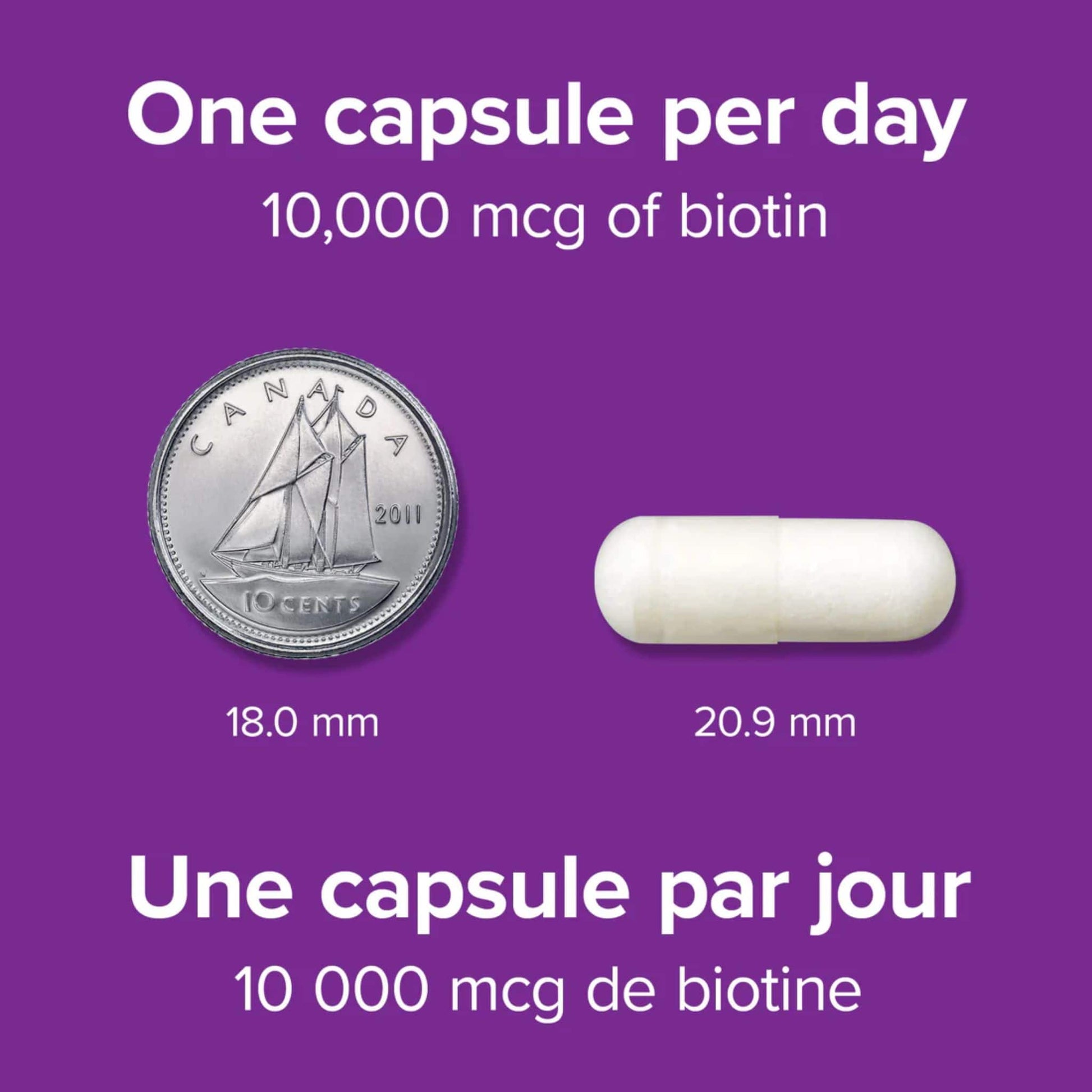 One capsule per day

10,000 mcg of biotin

CANADA

2011

10 CENTS

18.0 mm

20.9 mm

Une capsule par jour

10 000 mcg de biotine