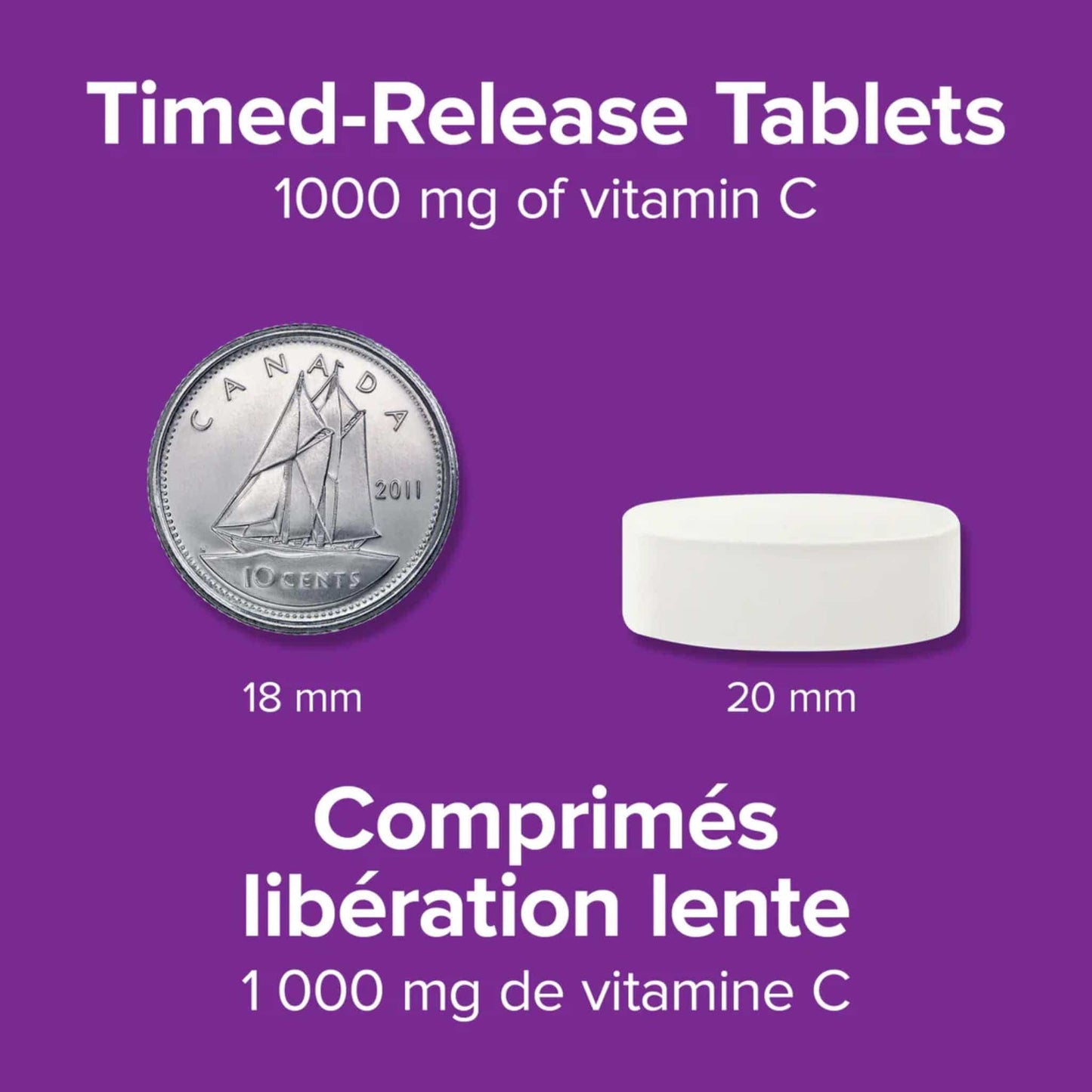 Timed-Release Tablets
1000 mg of vitamin C

CANADA
2011
10 CENTS

18 mm

20 mm

Comprimés libération lente
1 000 mg de vitamine C