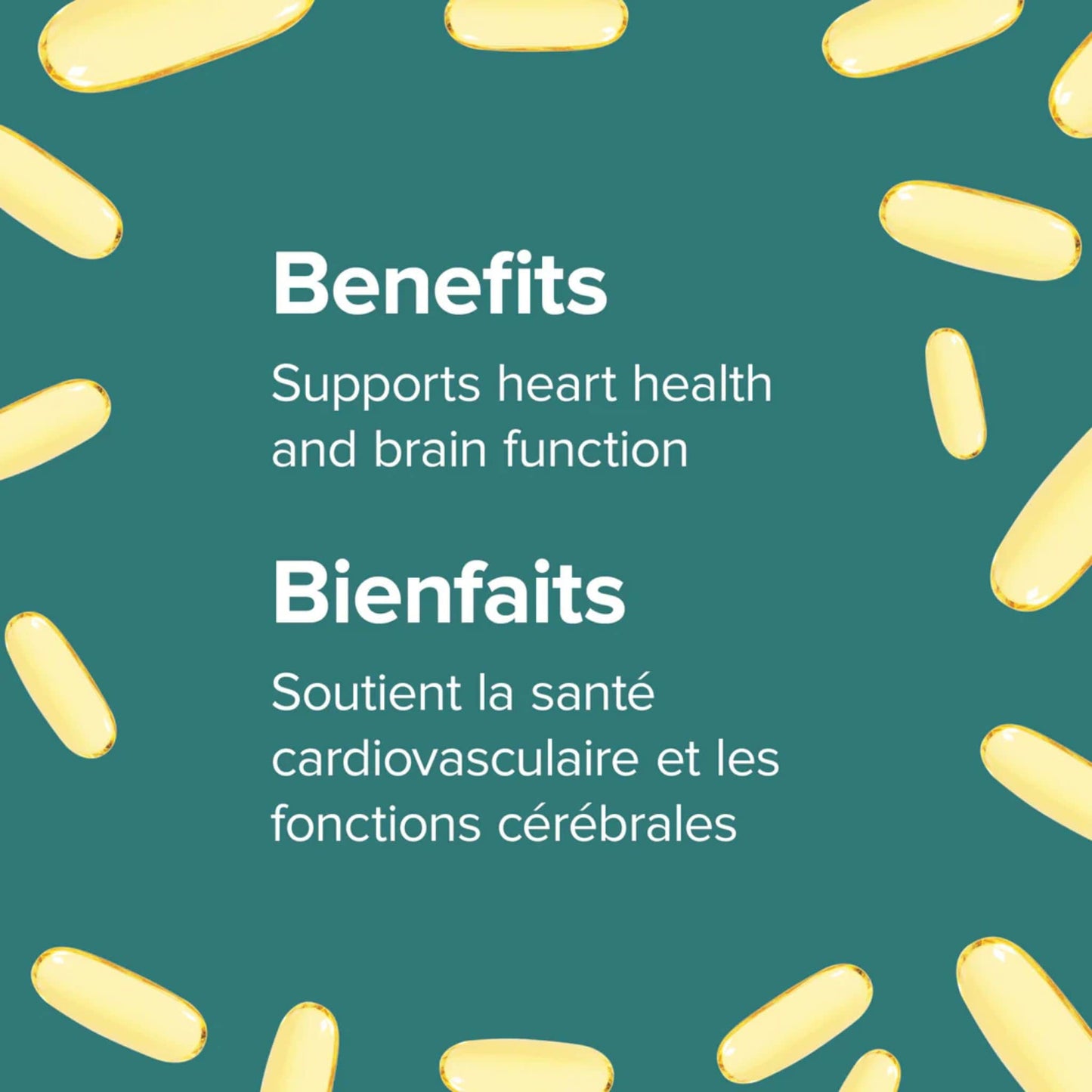 Benefits

Supports heart health and brain function

Bienfaits

Soutient la santé cardiovasculaire et les fonctions cérébrales