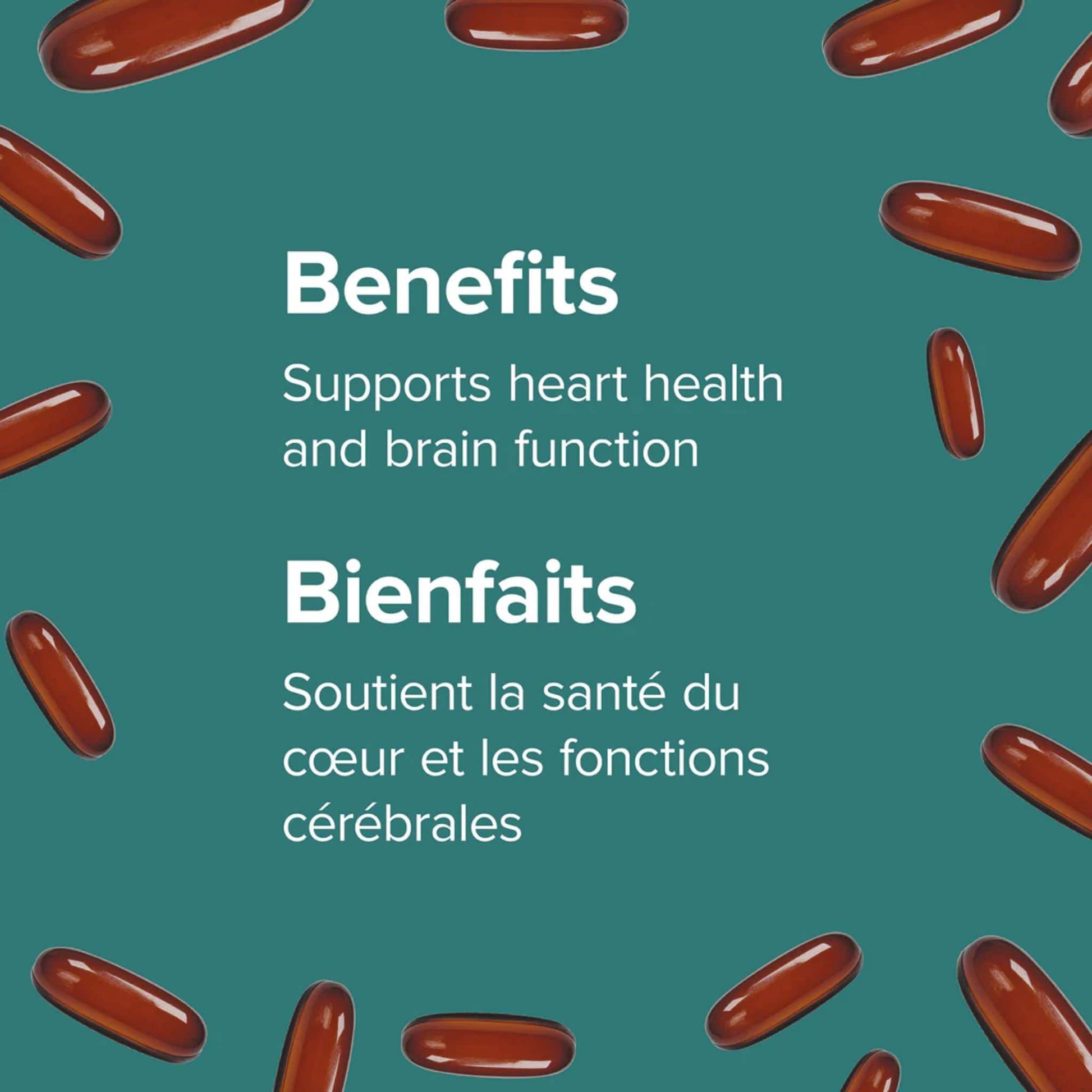 Benefits

Supports heart health and brain function

Bienfaits

Soutient la santé du cœur et les fonctions cérébrales