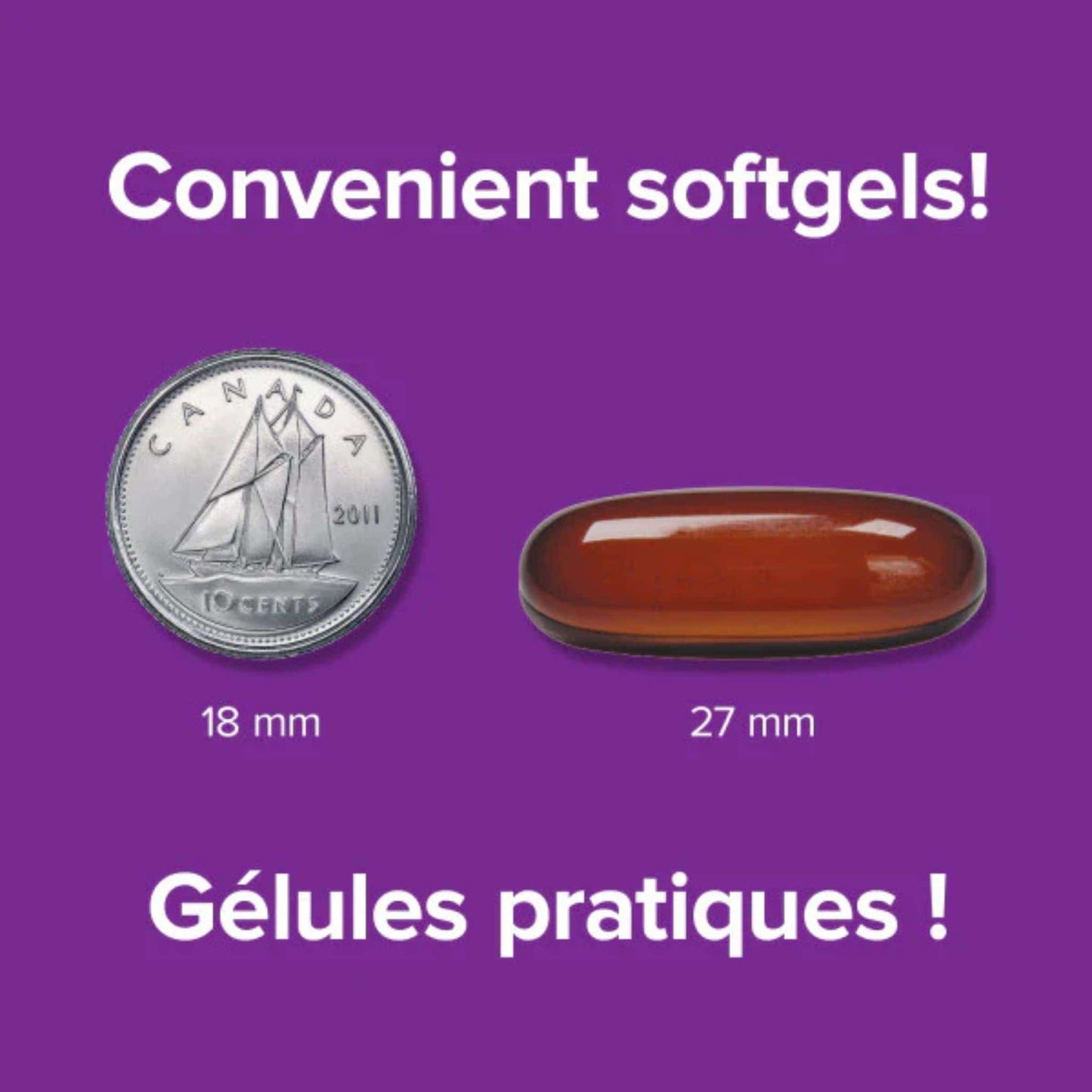 Convenient softgels!

CANADA
2011
10 CENTS

18 mm

27 mm

Gélules pratiques !