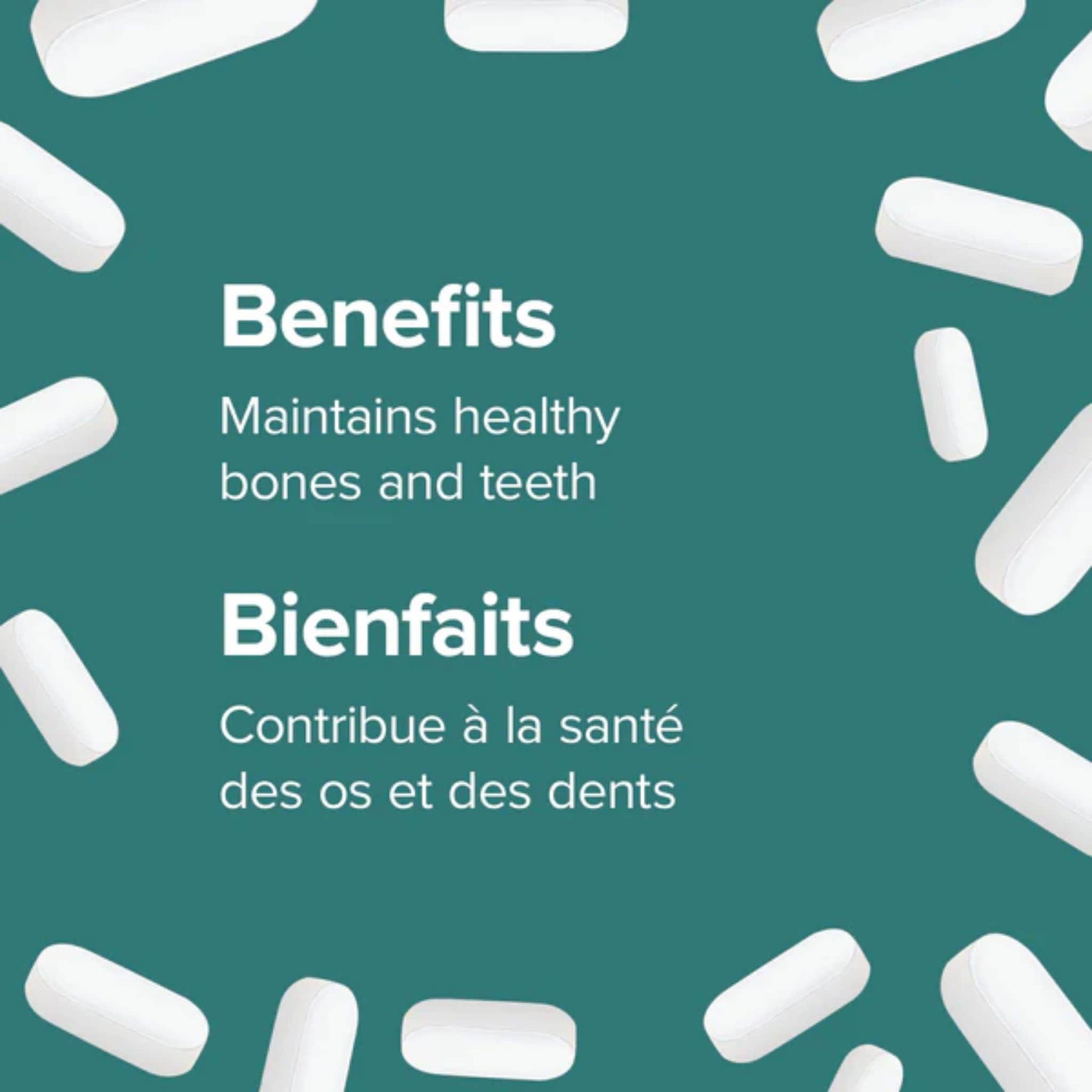 Benefits

Maintains healthy bones and teeth

Bienfaits

Contribue à la santé des os et des dents