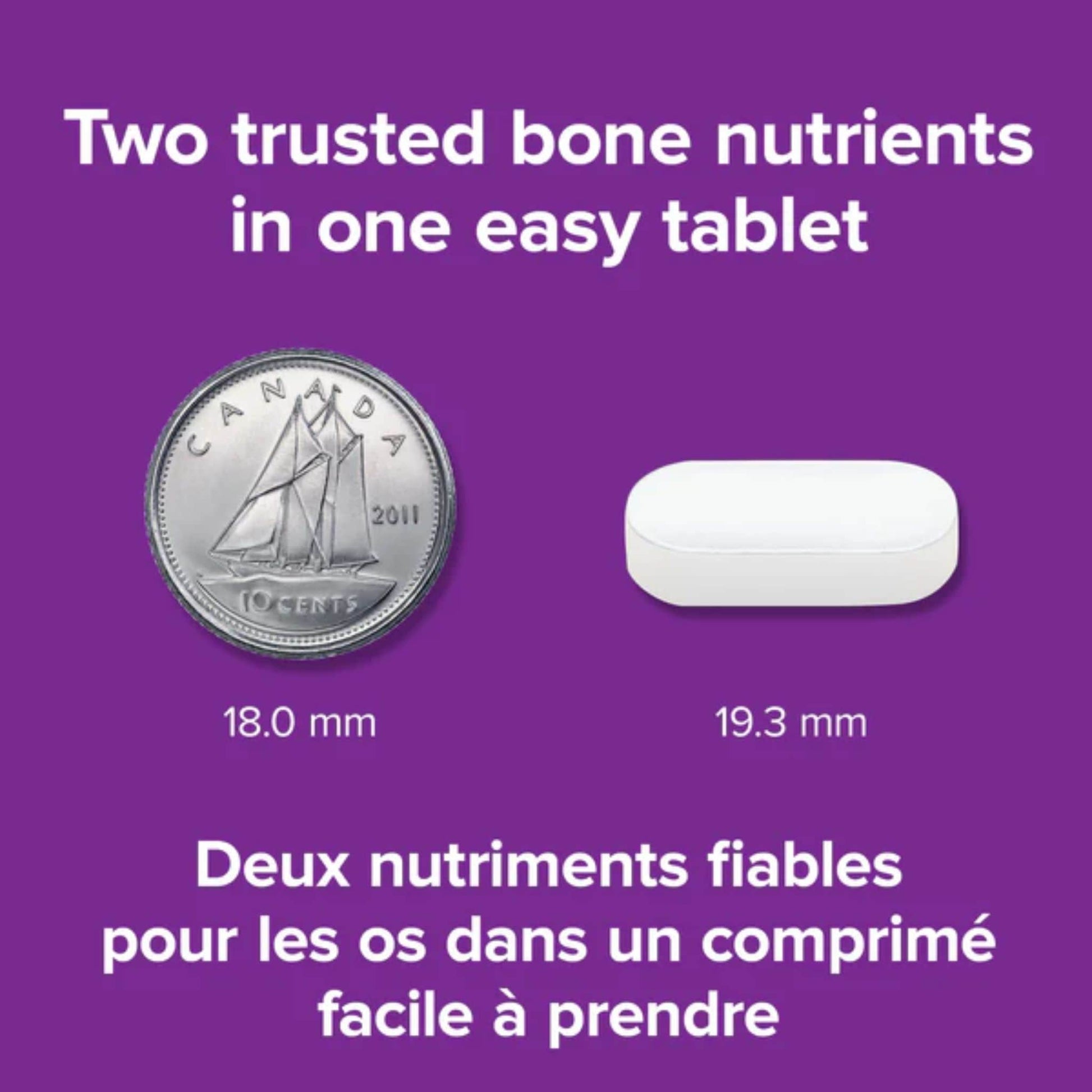 Two trusted bone nutrients in one easy tablet

CANADA

2011

10 CENTS

18.0 mm

19.3 mm

Deux nutriments fiables pour les os dans un comprimé facile à prendre