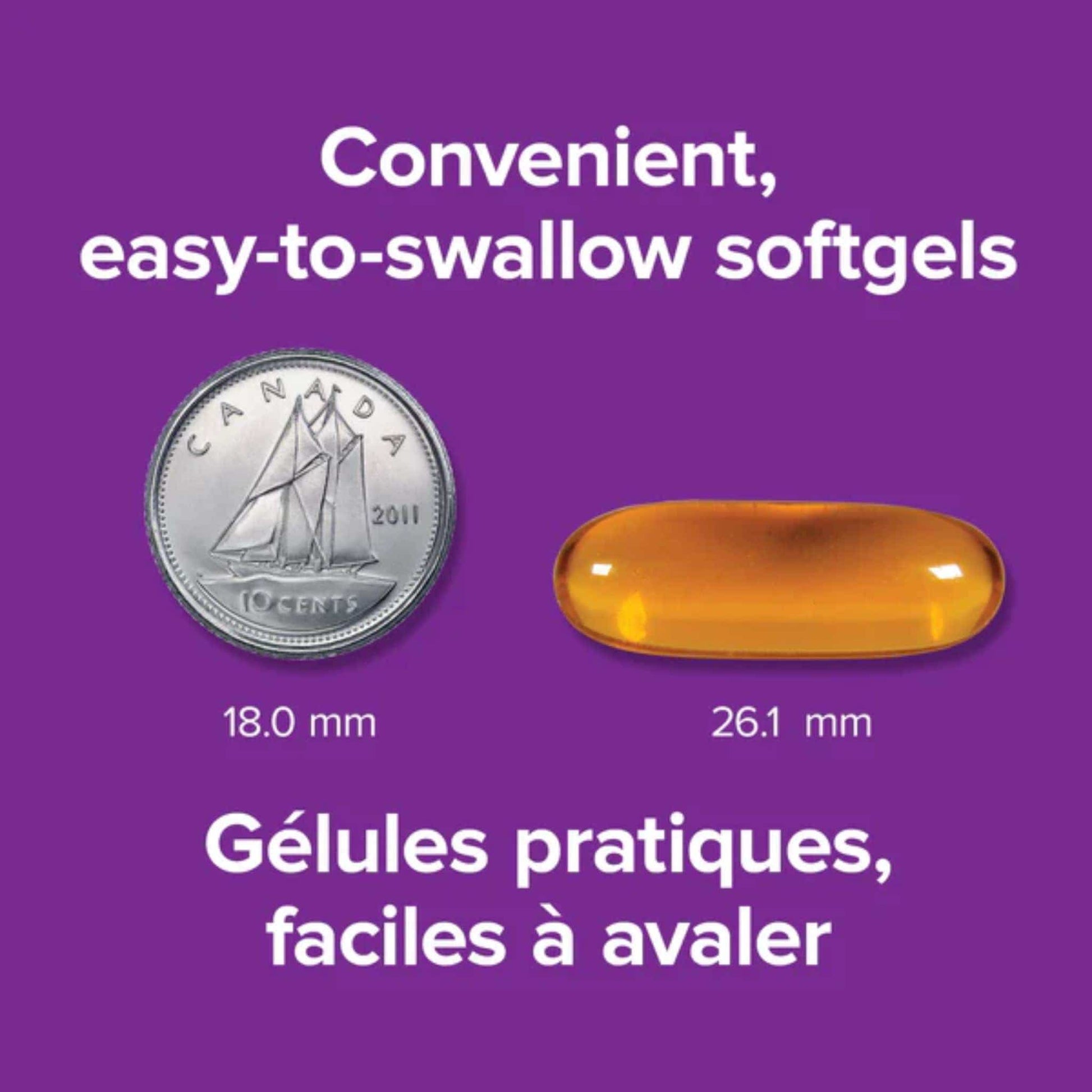 Convenient, easy-to-swallow softgels

CANADA
2011
10 CENTS

18.0 mm

26.1 mm

Gélules pratiques, faciles à avaler