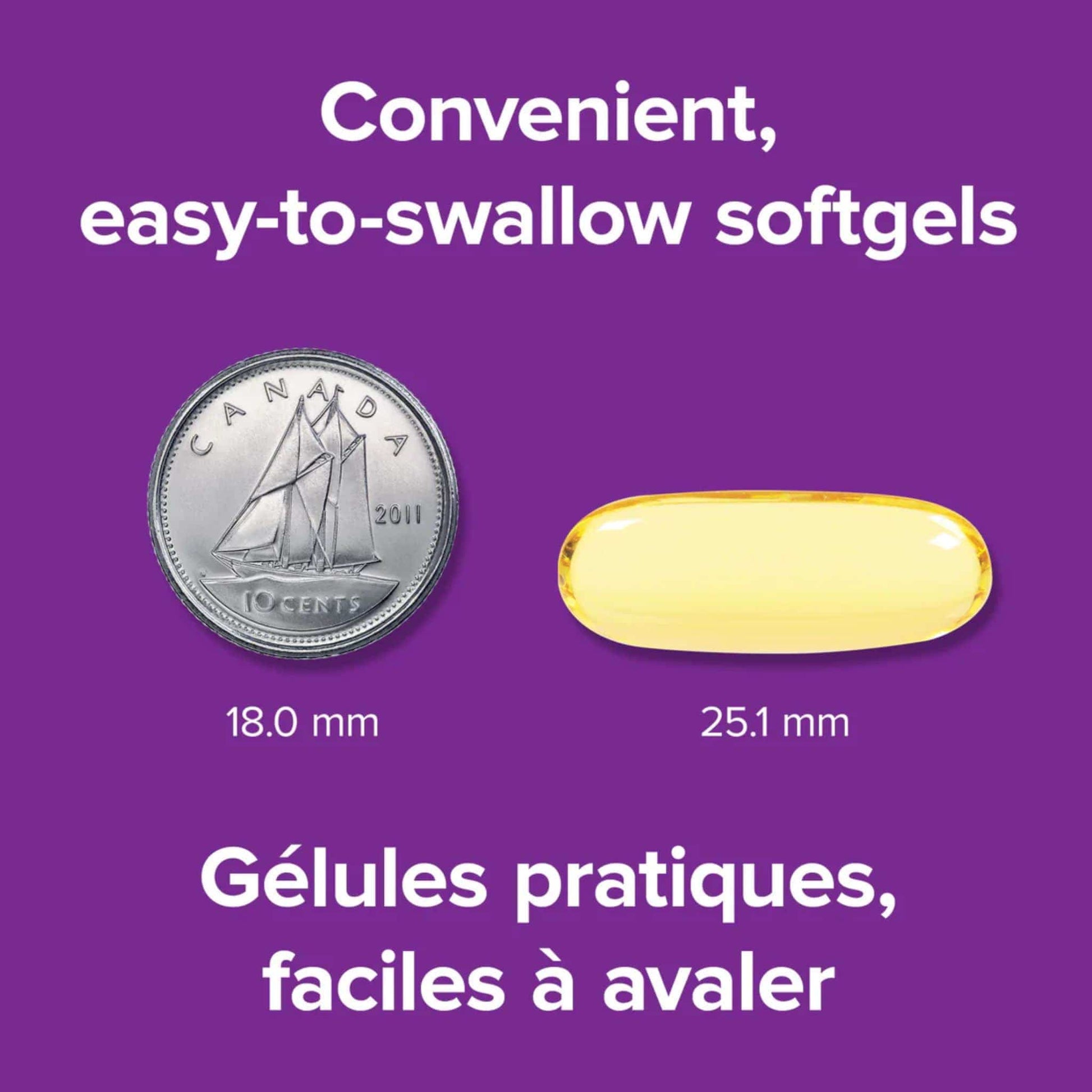 Convenient, easy-to-swallow softgels

CANADA
2011
10 CENTS

18.0 mm

25.1 mm

Gélules pratiques, faciles à avaler