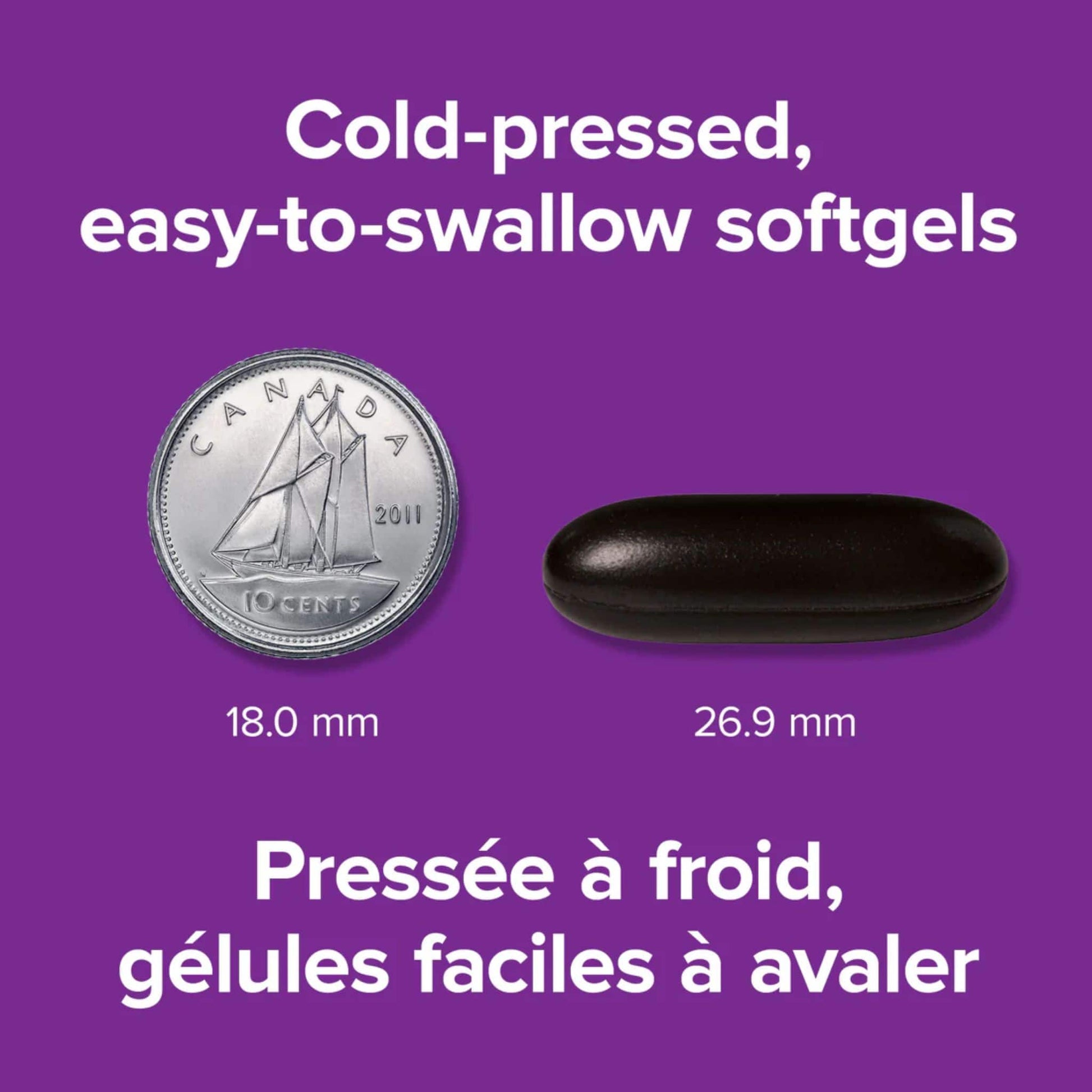 Cold-pressed, easy-to-swallow softgels

CANADA

2011

10 CENTS

18.0 mm

26.9 mm

Pressée à froid, gélules faciles à avaler