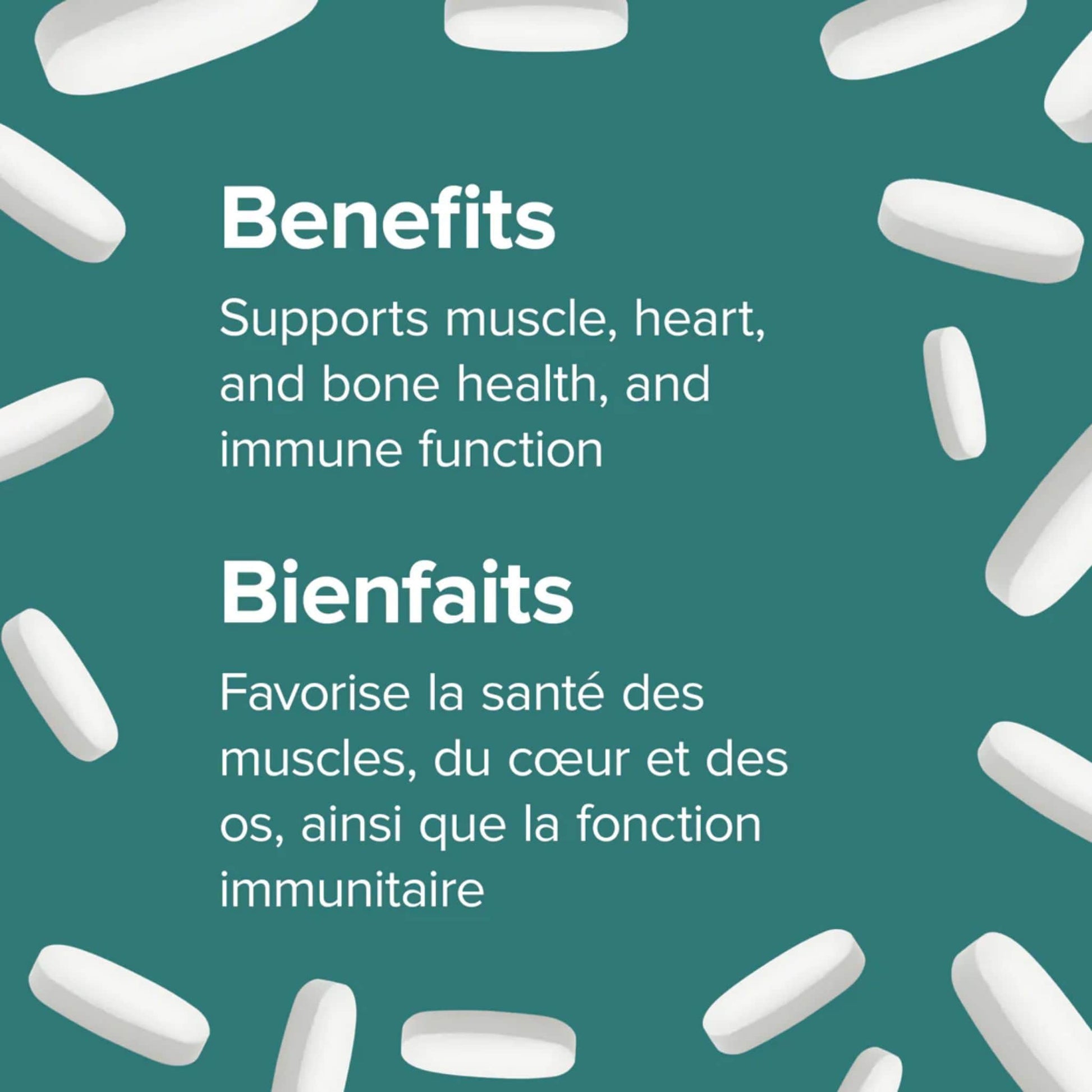 Benefits

Supports muscle, heart, and bone health, and immune function

Bienfaits

Favorise la santé des muscles, du cœur et des os, ainsi que la fonction immunitaire