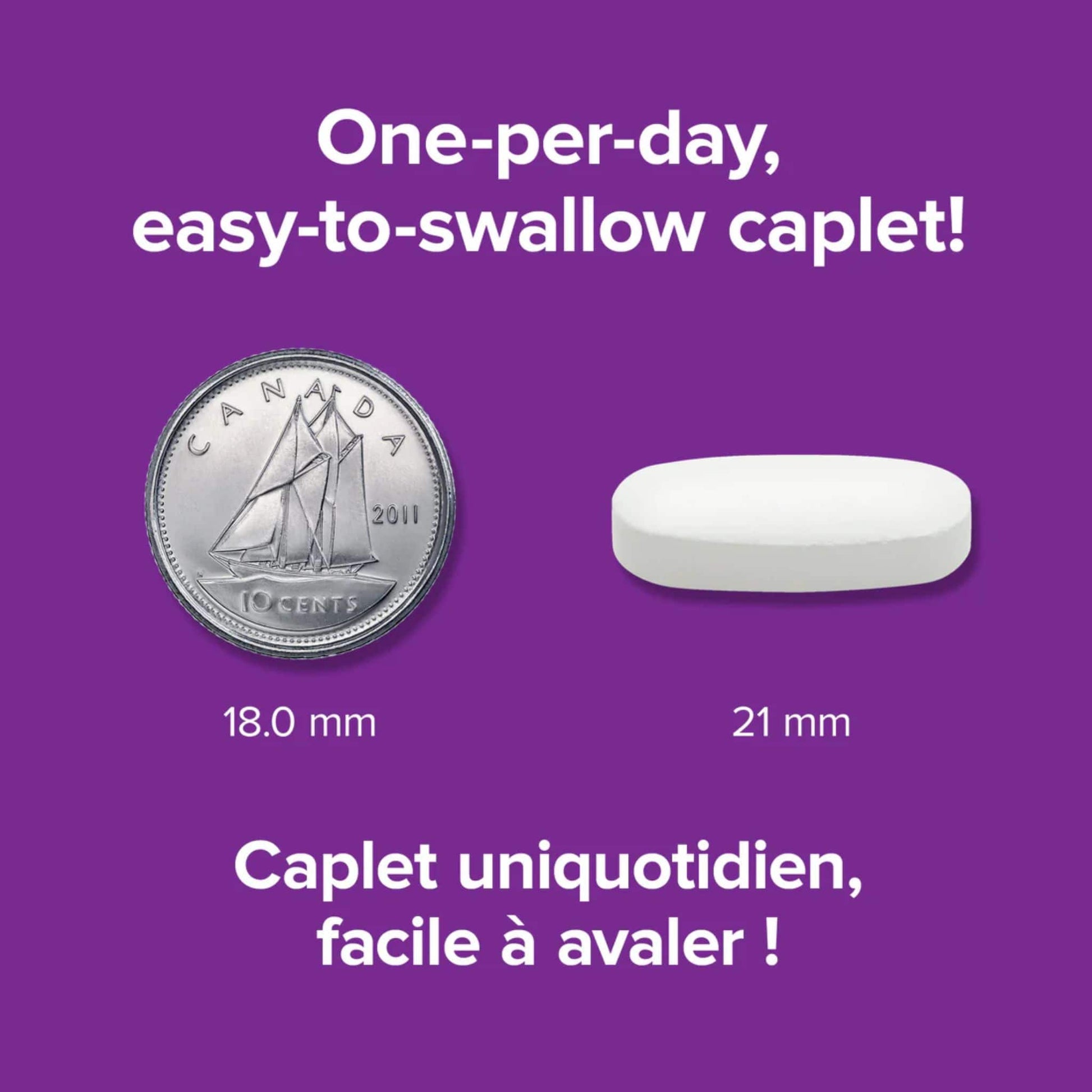 One-per-day, easy-to-swallow caplet!

CANADA

2011

10 CENTS

18.0 mm

21 mm

Caplet uniquotidien, facile à avaler !