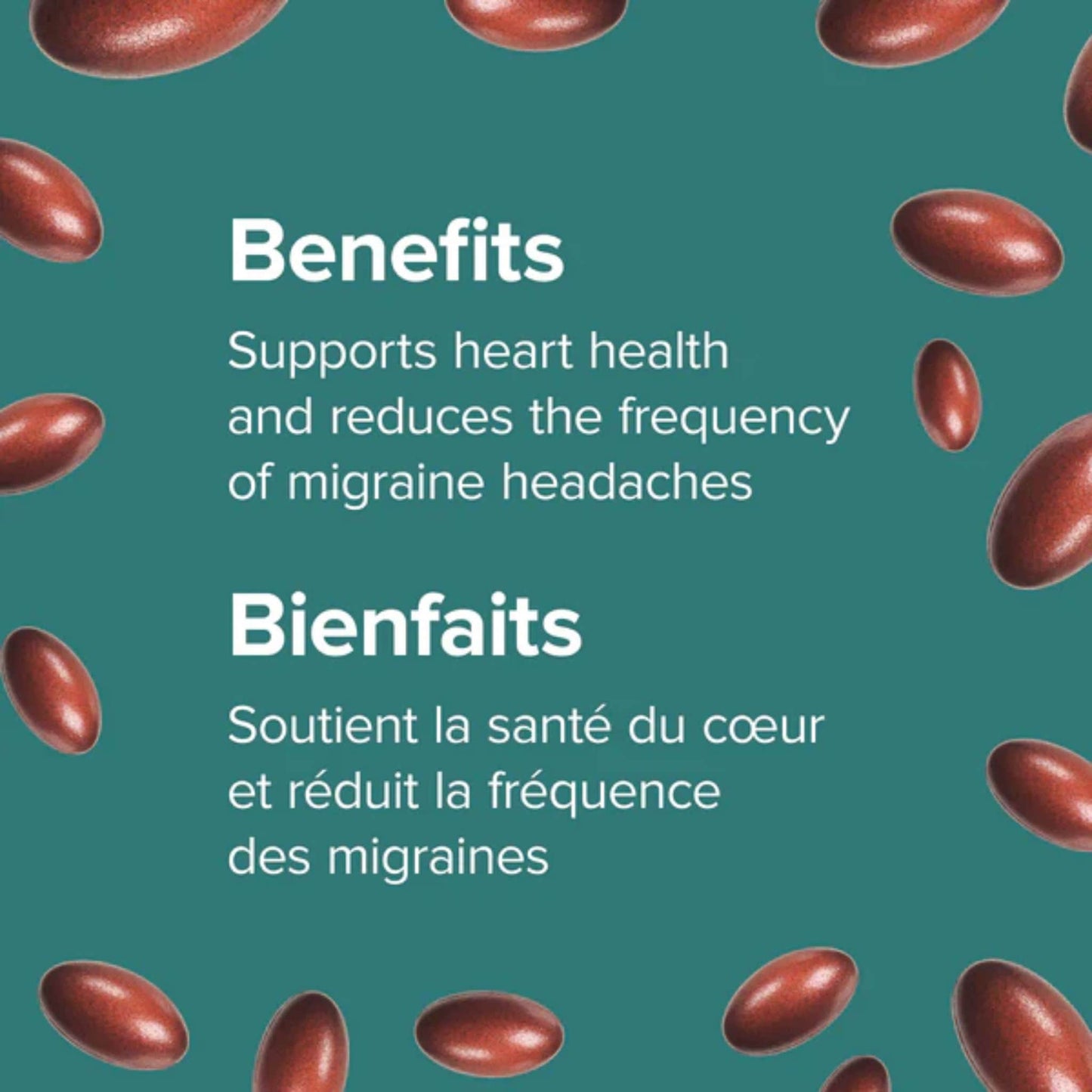 Benefits

Supports heart health and reduces the frequency of migraine headaches

Bienfaits

Soutient la santé du cœur et réduit la fréquence des migraines