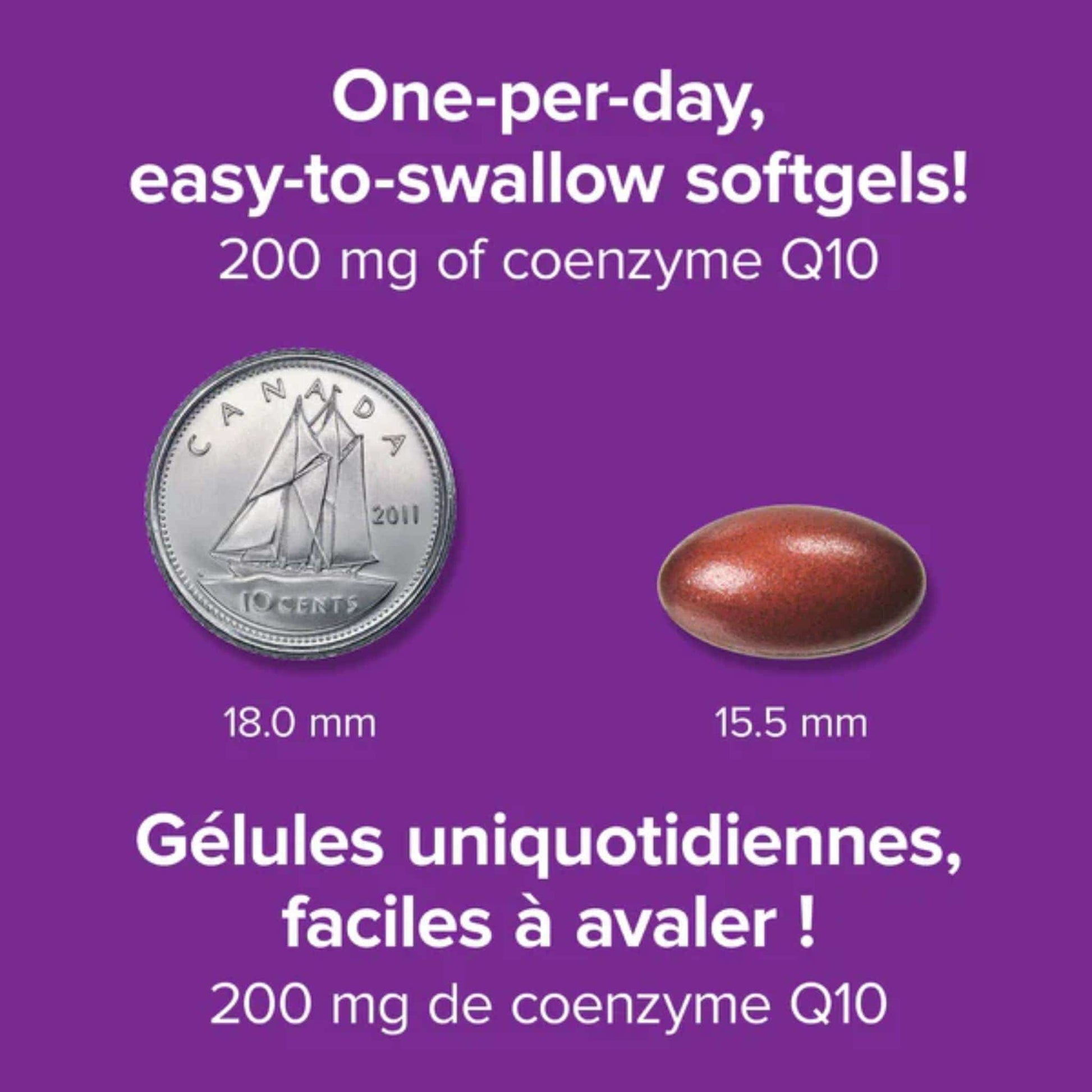 One-per-day, easy-to-swallow softgels!
200 mg of coenzyme Q10

CANADA
2011
10 CENTS

18.0 mm

15.5 mm

Gélules uniquotidiennes, faciles à avaler !
200 mg de coenzyme Q10