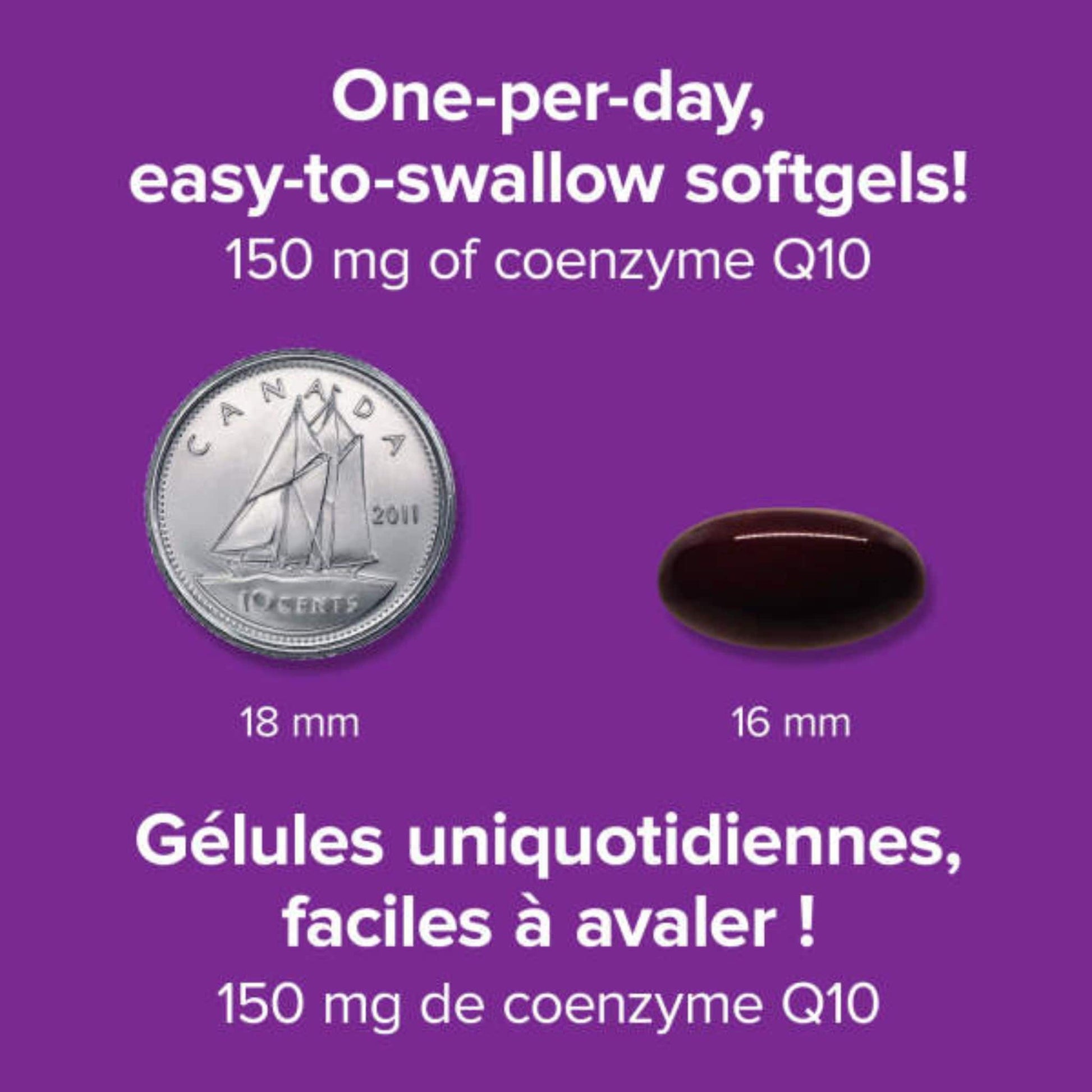 One-per-day, easy-to-swallow softgels!
150 mg of coenzyme Q10

CANADA
2011
10 CENTS

18 mm

16 mm

Gélules uniquotidiennes, faciles à avaler !
150 mg de coenzyme Q10