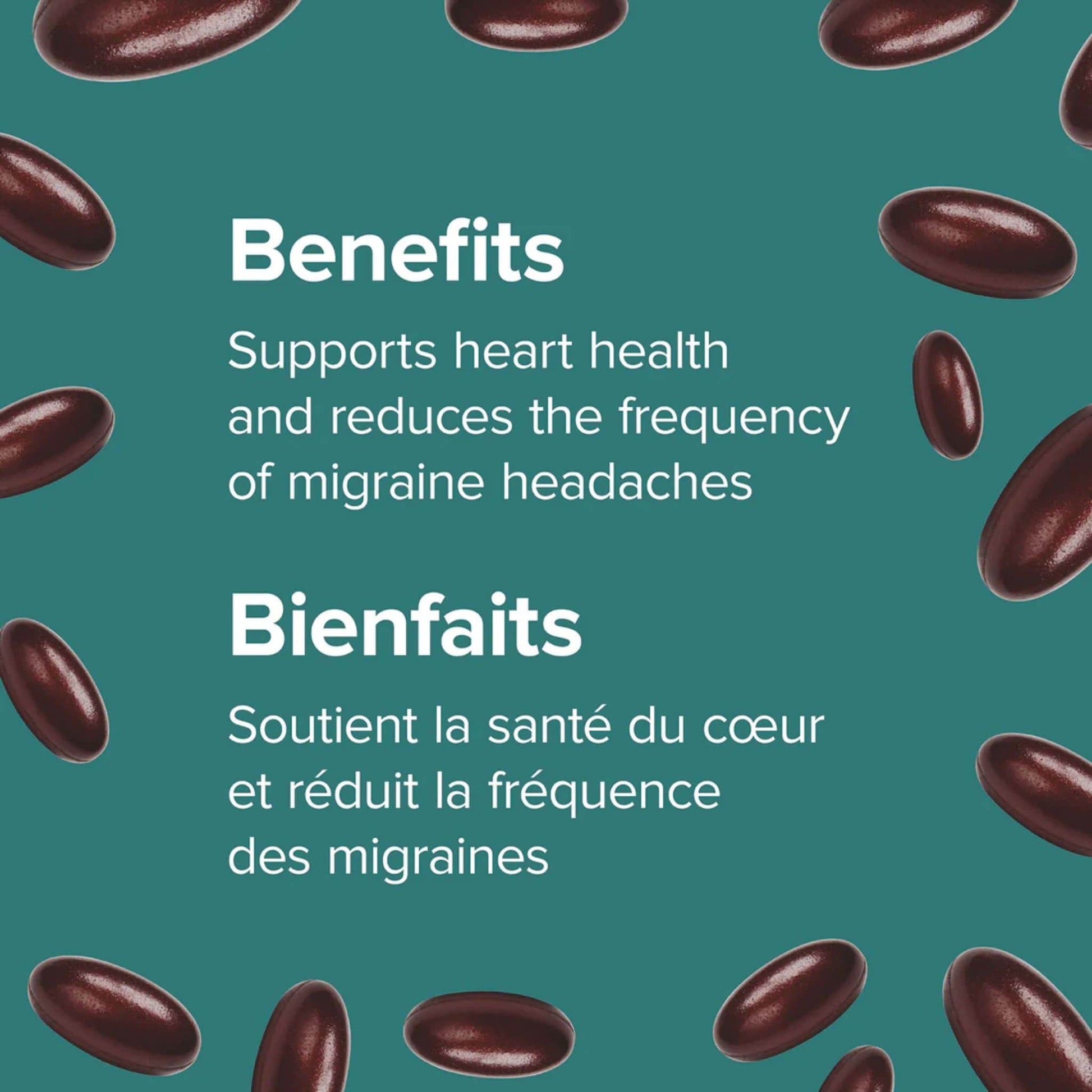 Benefits

Supports heart health and reduces the frequency of migraine headaches

Bienfaits

Soutient la santé du cœur et réduit la fréquence des migraines