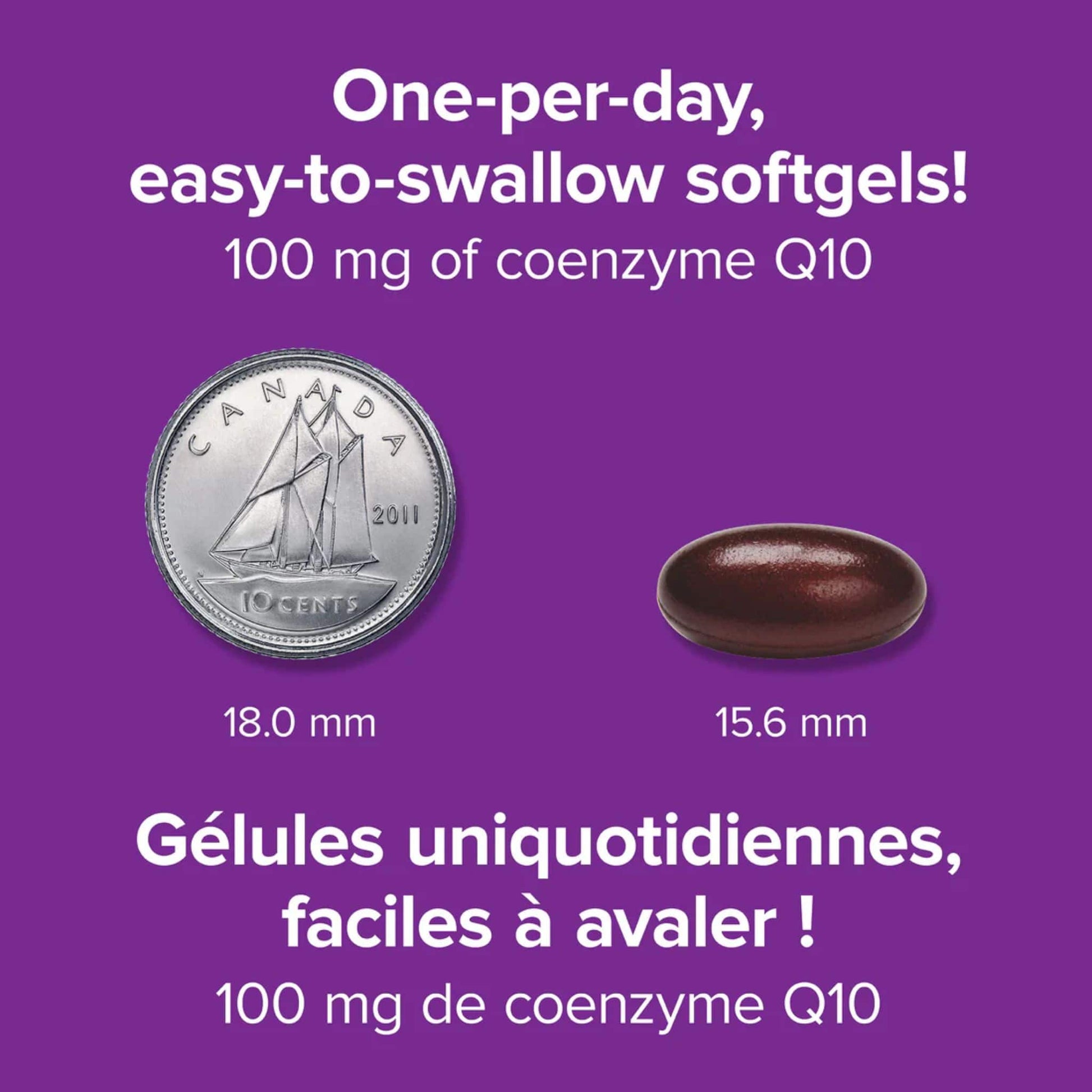 One-per-day, easy-to-swallow softgels!
100 mg of coenzyme Q10

CANADA
2011
10 CENTS

18.0 mm

15.6 mm

Gélules uniquotidiennes, faciles à avaler !
100 mg de coenzyme Q10