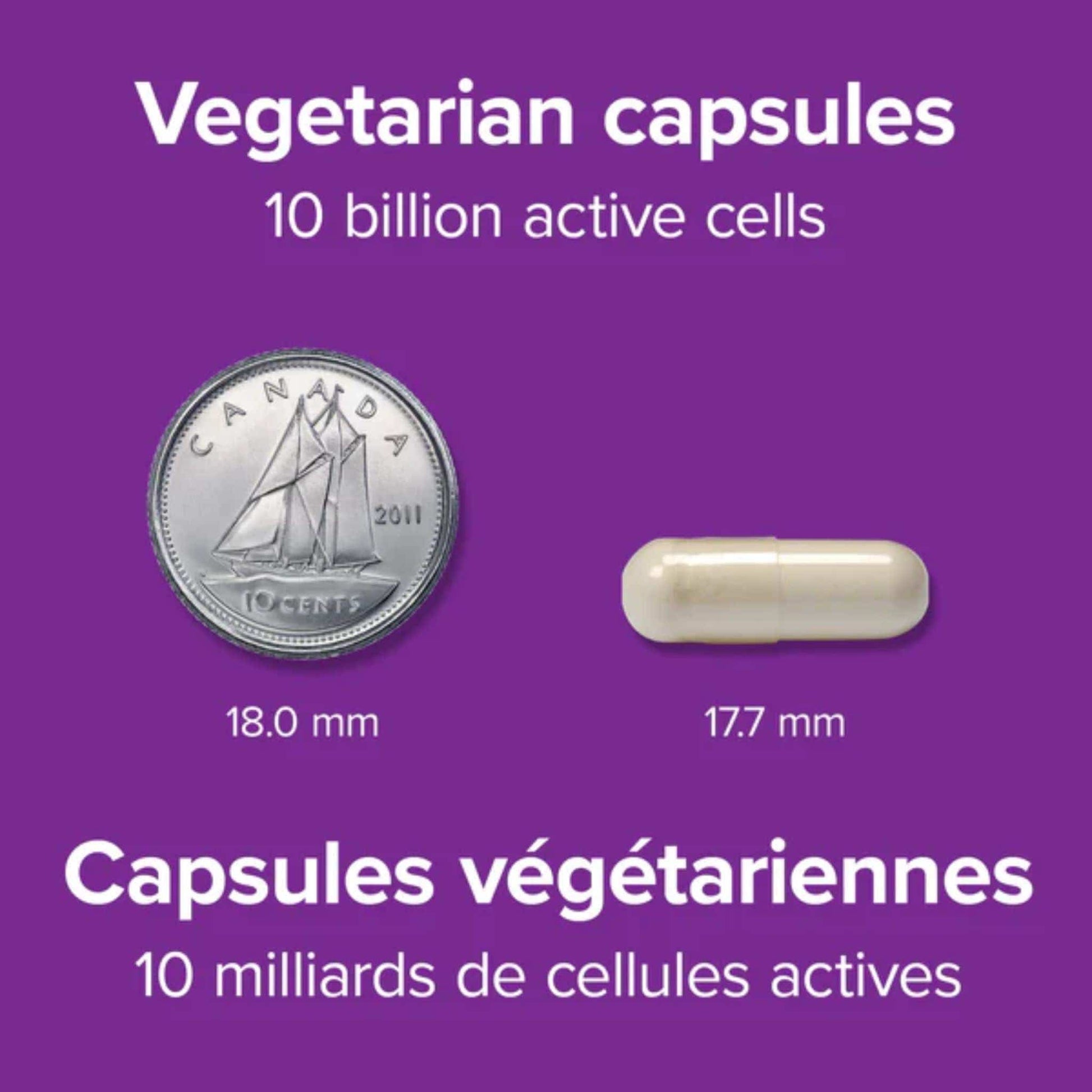 Vegetarian capsules
10 billion active cells

CANADA
2011
10 CENTS

18.0 mm

17.7 mm

Capsules végétariennes
10 milliards de cellules actives