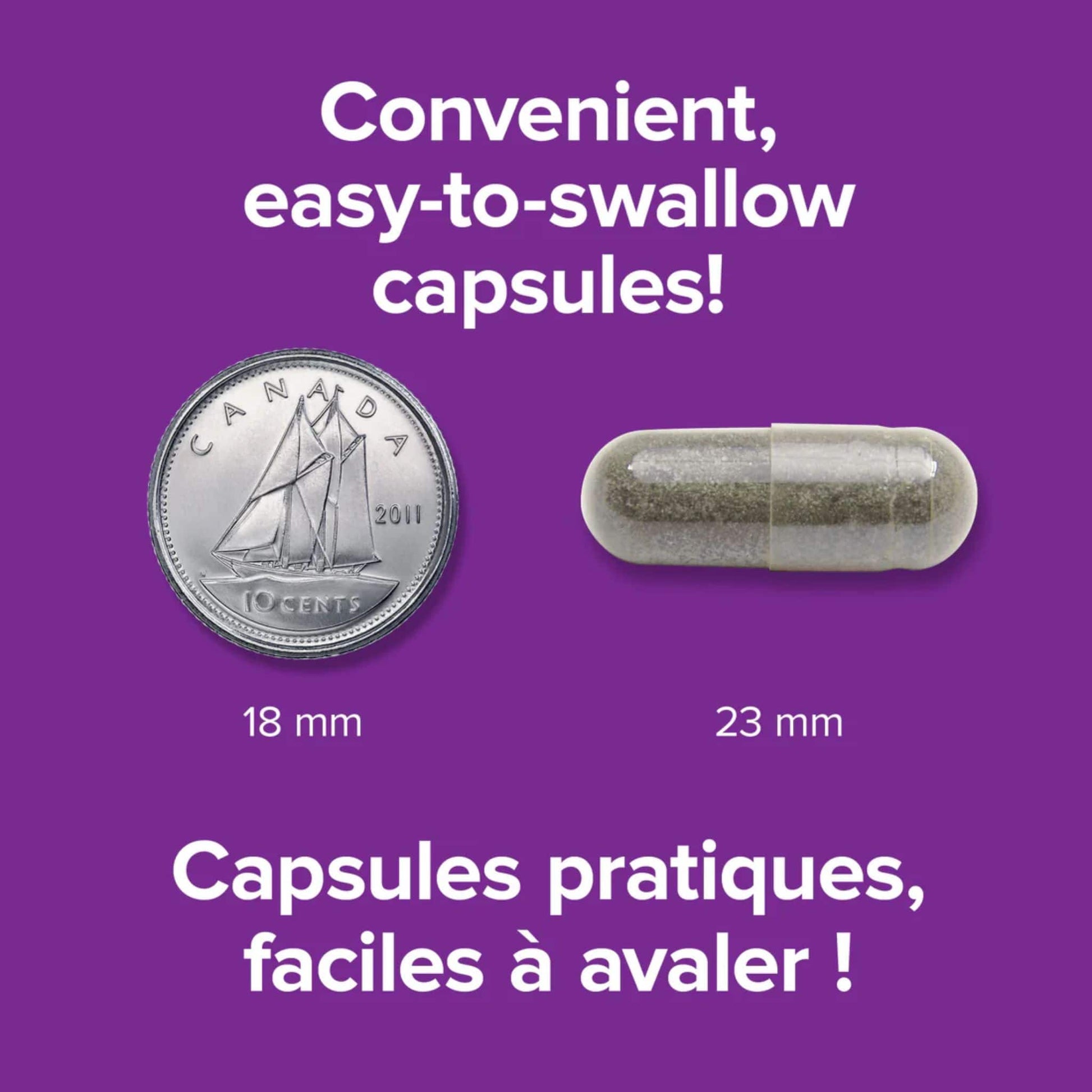 Convenient, easy-to-swallow capsules!

CANADA

2011

10 CENTS

18 mm

23 mm

Capsules pratiques, faciles à avaler !