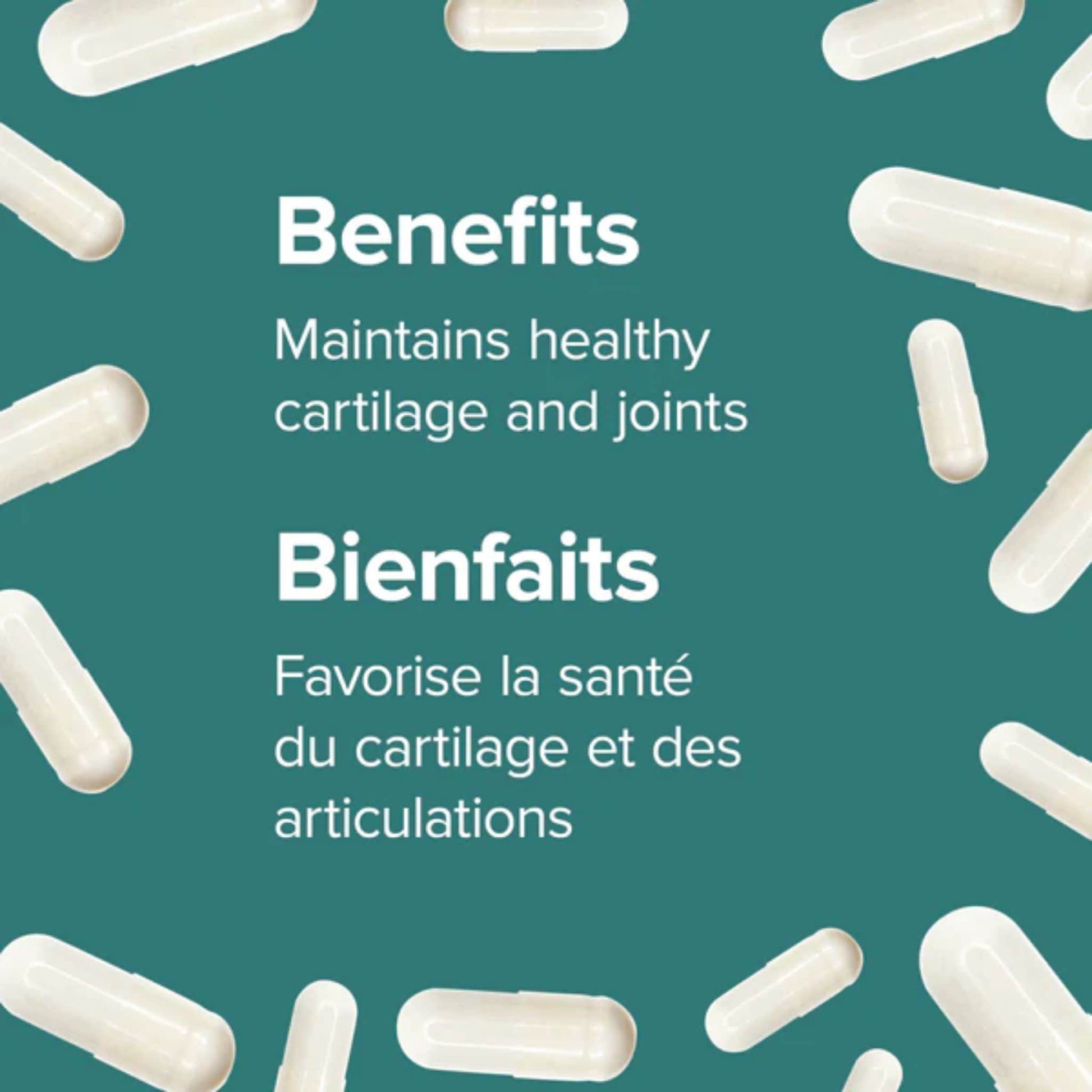 Benefits

Maintains healthy cartilage and joints

Bienfaits

Favorise la santé du cartilage et des articulations