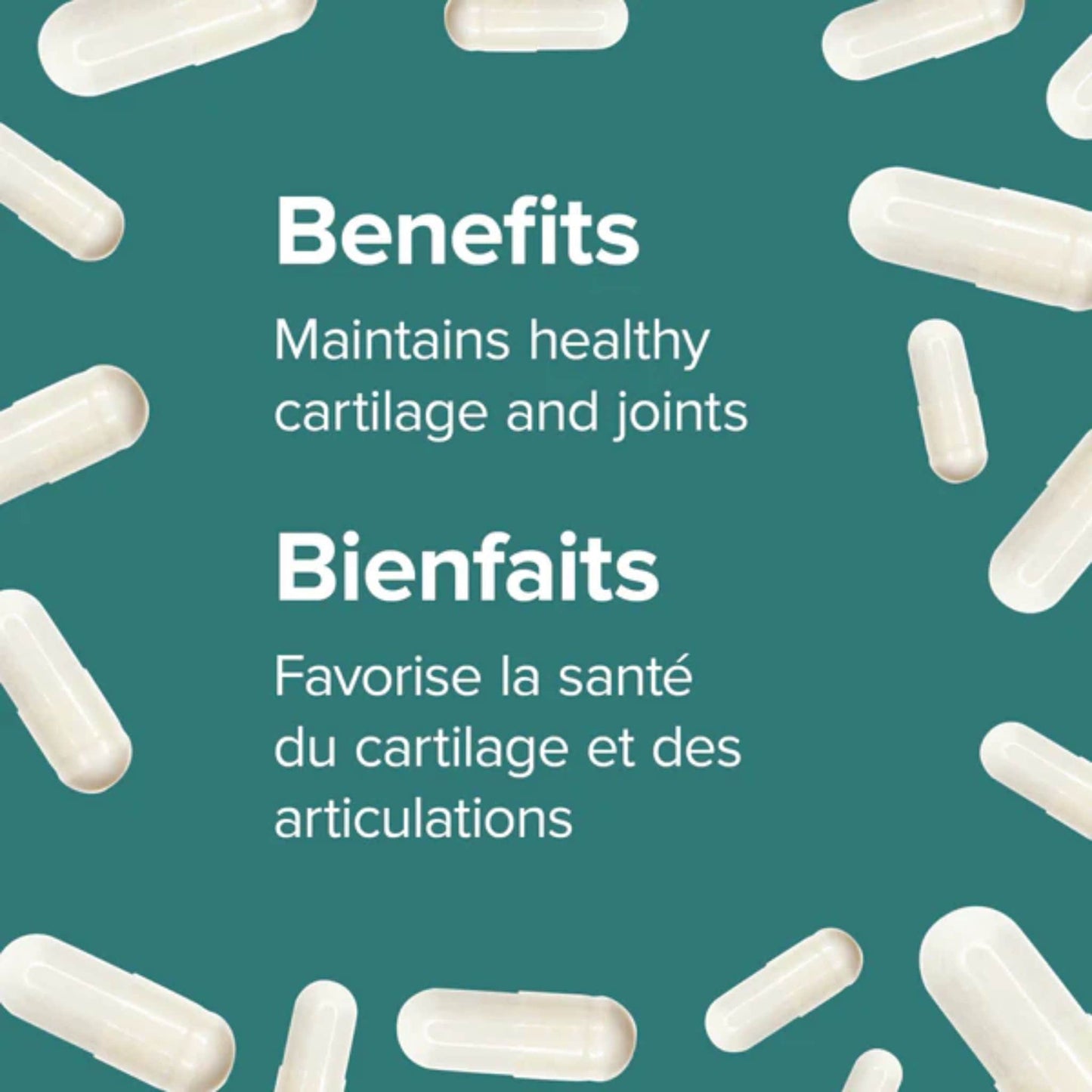 Benefits
Maintains healthy cartilage and joints

Bienfaits
Favorise la santé du cartilage et des articulations