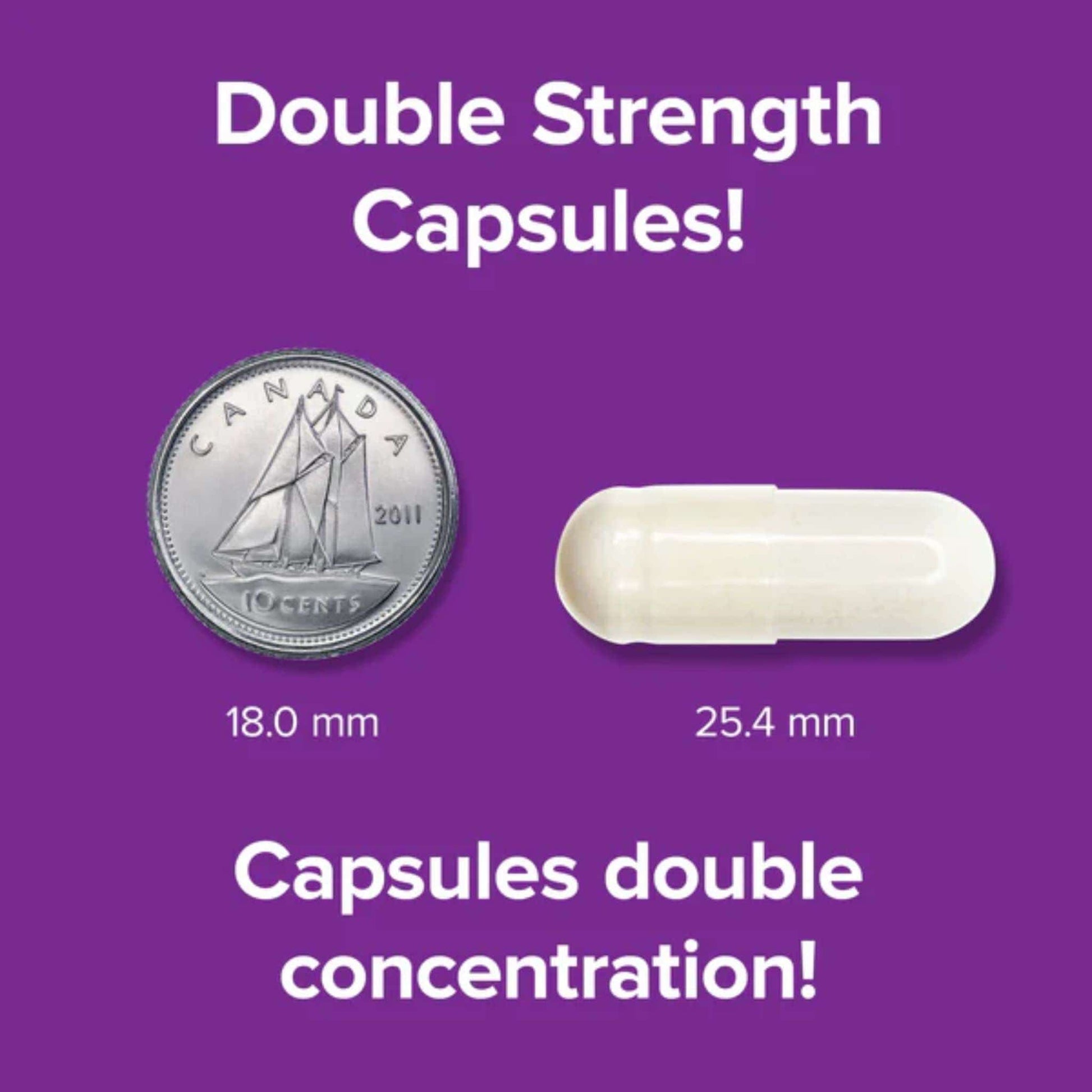 Double Strength Capsules!

CANADA
2011
10 CENTS

18.0 mm

25.4 mm

Capsules double concentration!