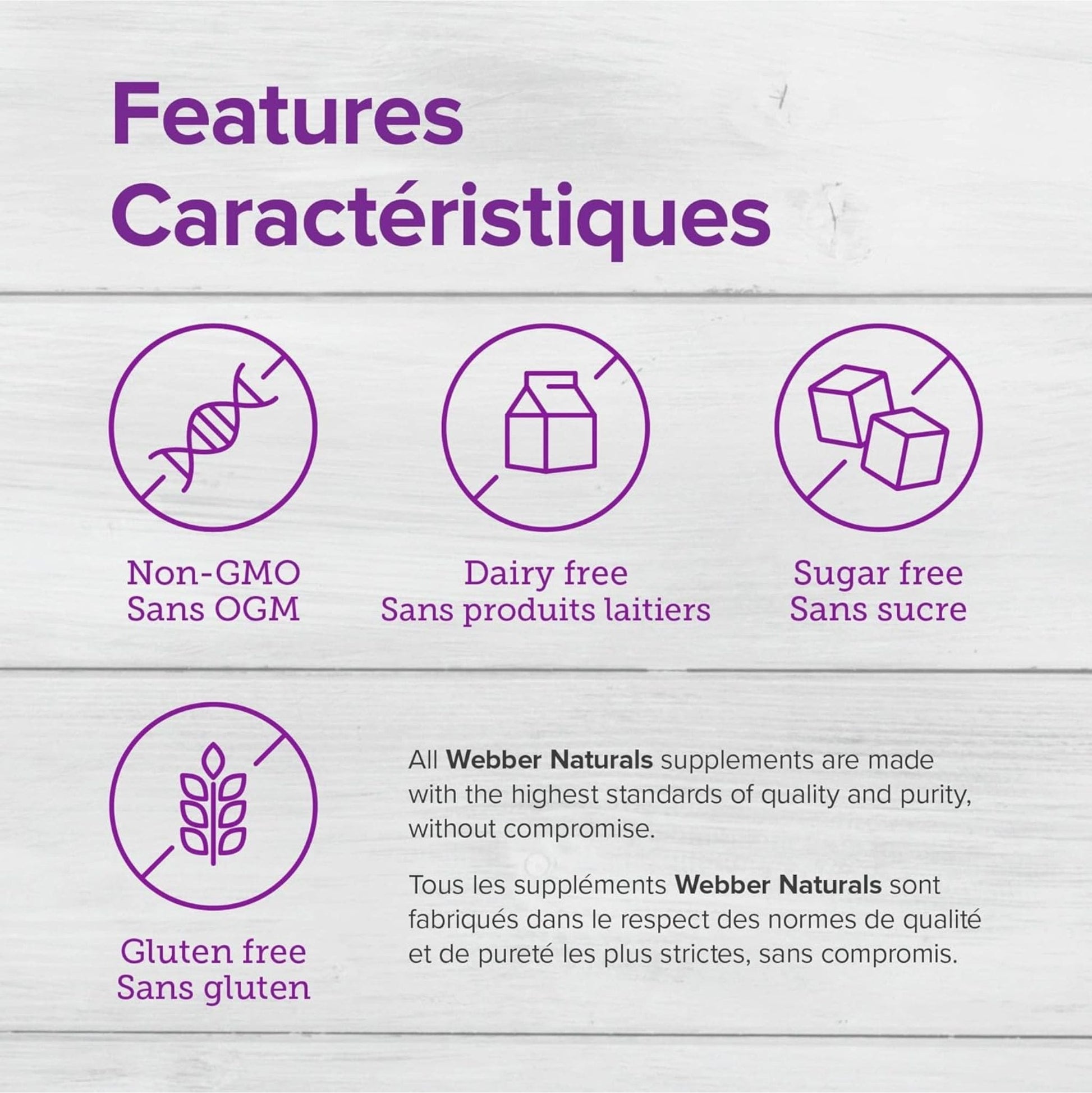 Features
Caractéristiques

Non-GMO
Sans OGM

Dairy free
Sans produits laitiers

Sugar free
Sans sucre

Gluten free
Sans gluten

All Webber Naturals supplements are made with the highest standards of quality and purity, without compromise.

Tous les suppléments Webber Naturals sont fabriqués dans le respect des normes de qualité et de pureté les plus strictes, sans compromis.