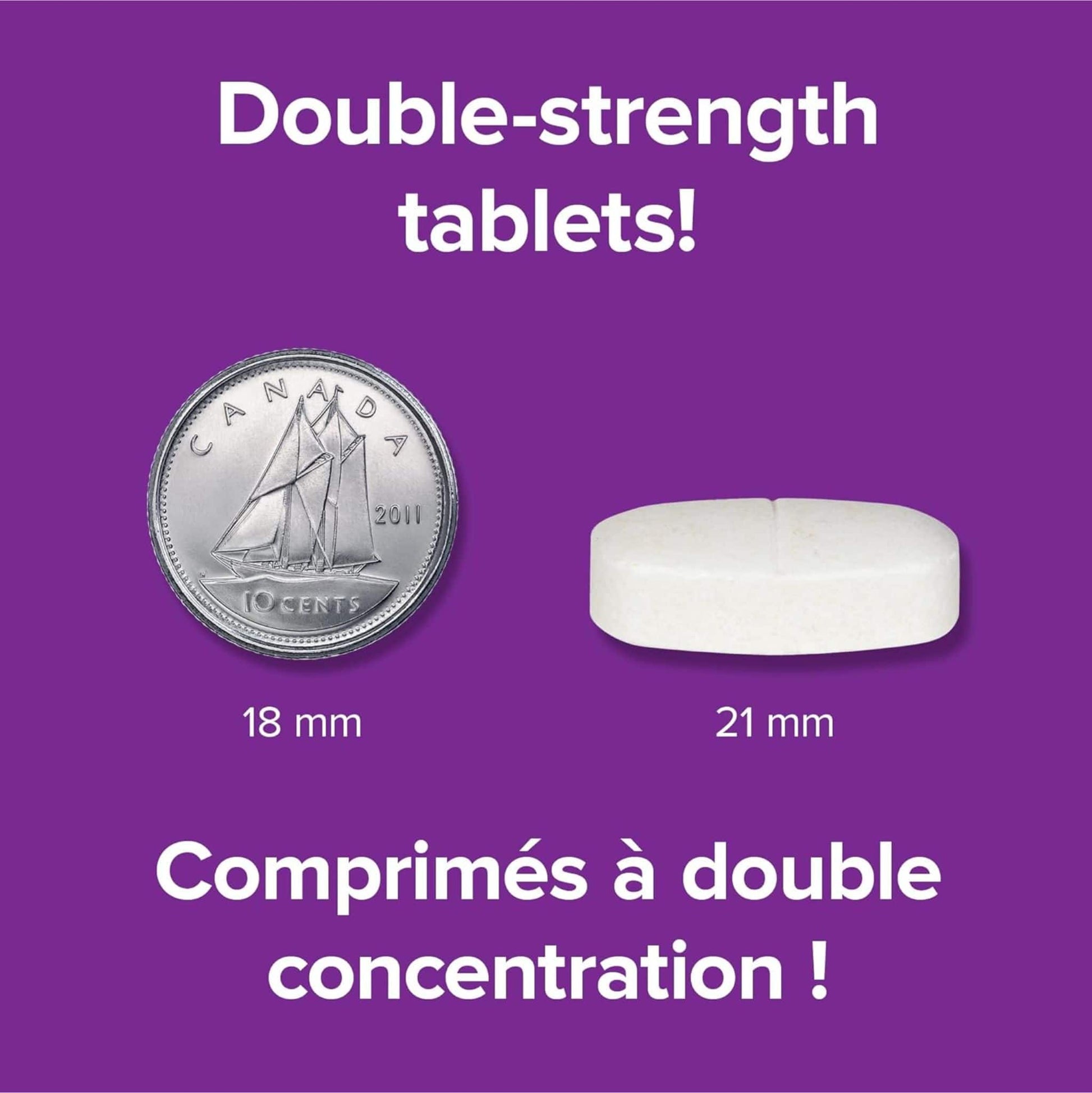 Double-strength tablets!

CANADA
2011
10 CENTS

18 mm

21 mm

Comprimés à double concentration !