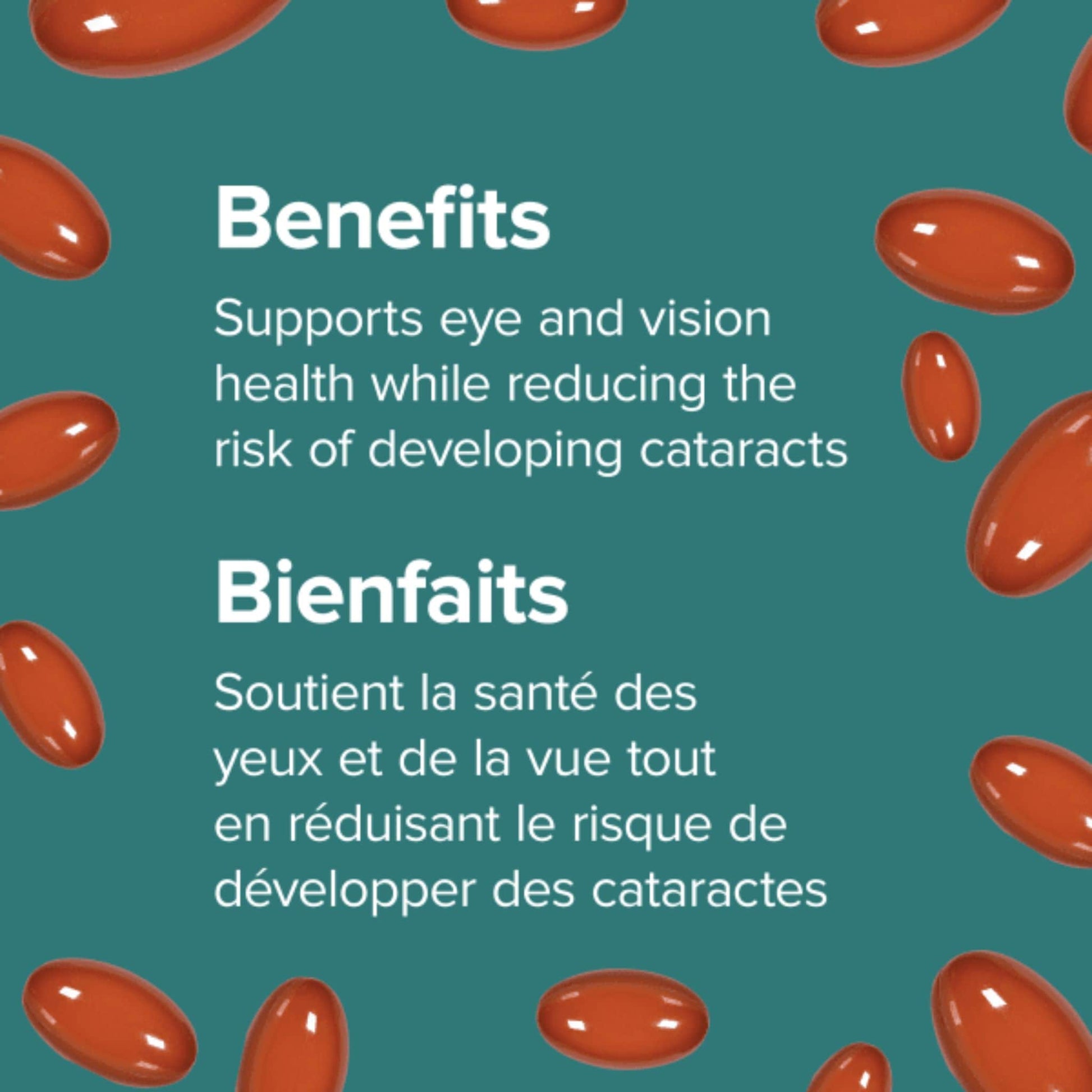 Benefits

Supports eye and vision health while reducing the risk of developing cataracts

Bienfaits

Soutient la santé des yeux et de la vue tout en réduisant le risque de développer des cataractes