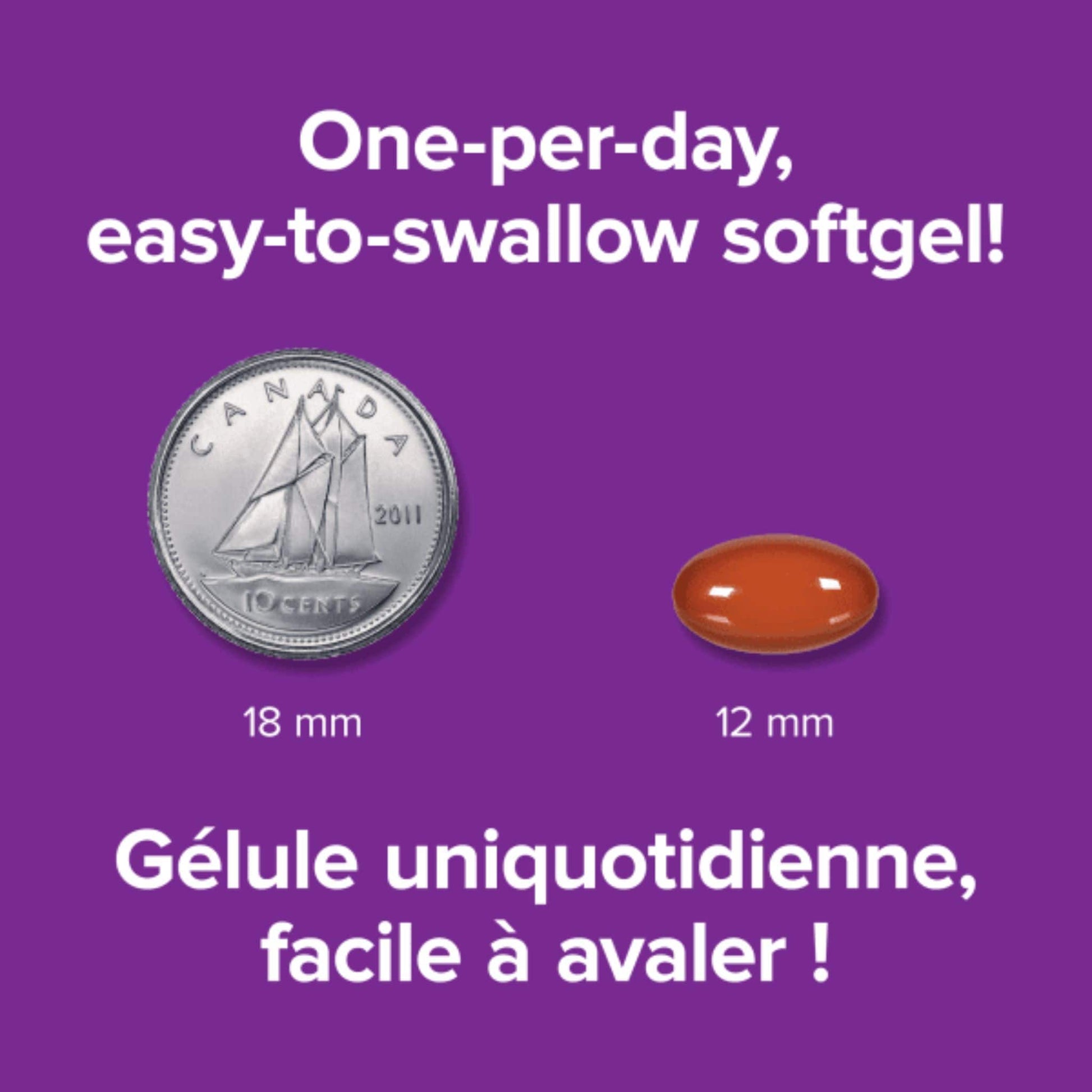 One-per-day, easy-to-swallow softgel!

CANADA

2011

10 CENTS

18 mm

12 mm

Gélule uniquotidienne, facile à avaler !