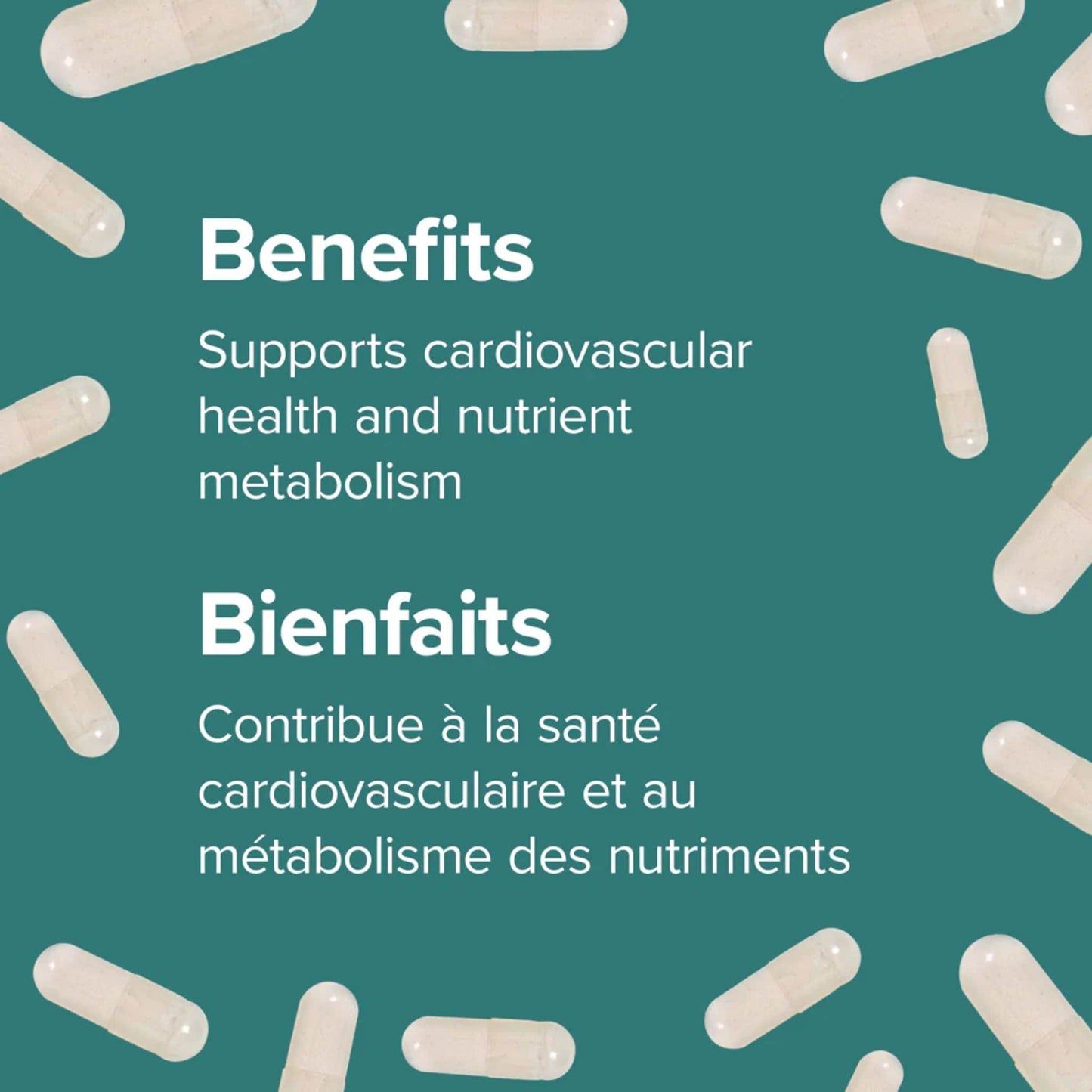 Benefits

Supports cardiovascular health and nutrient metabolism

Bienfaits

Contribue à la santé cardiovasculaire et au métabolisme des nutriments