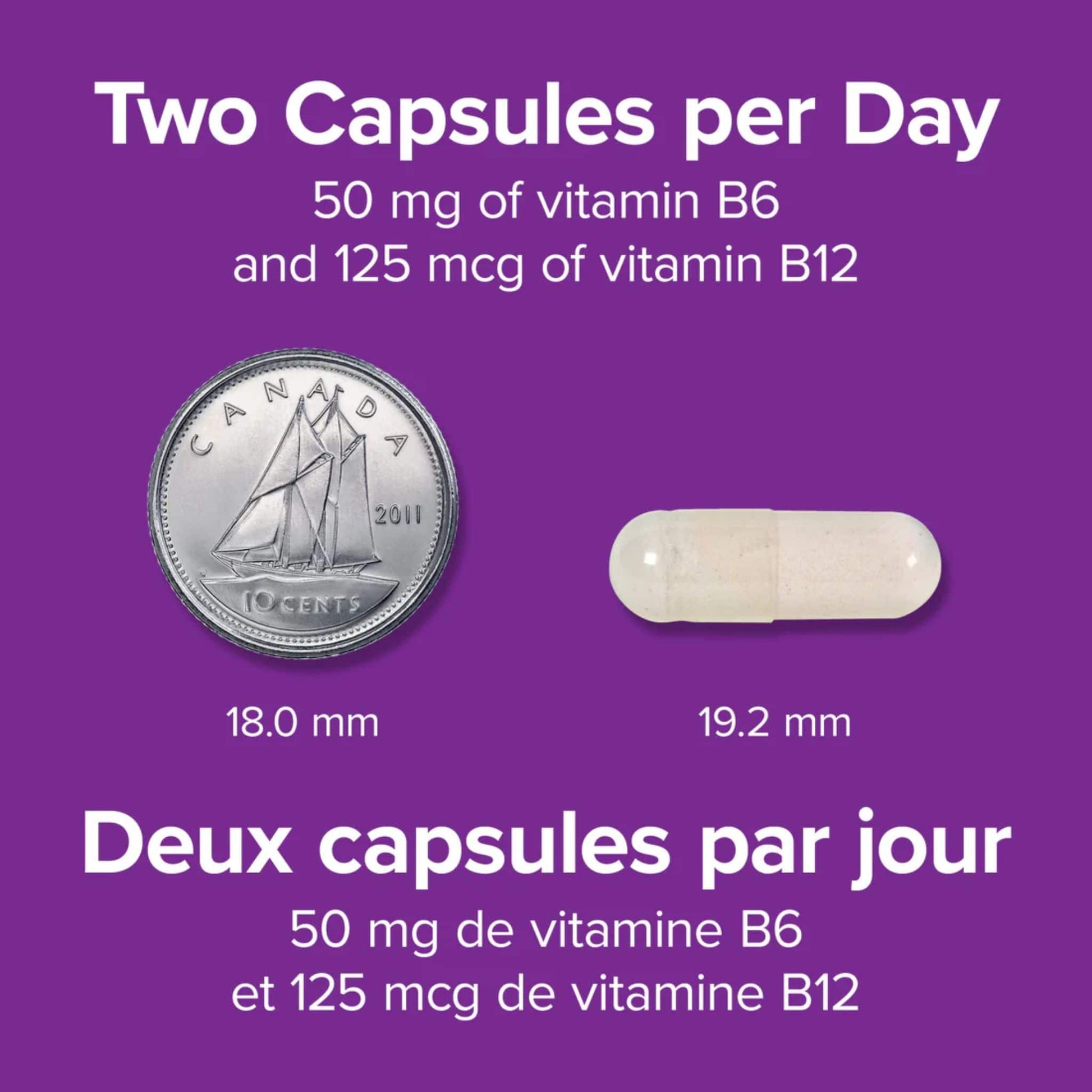 Two Capsules per Day
50 mg of vitamin B6
and 125 mcg of vitamin B12

CANADA
2011
10 CENTS

18.0 mm

19.2 mm

Deux capsules par jour
50 mg de vitamine B6
et 125 mcg de vitamine B12