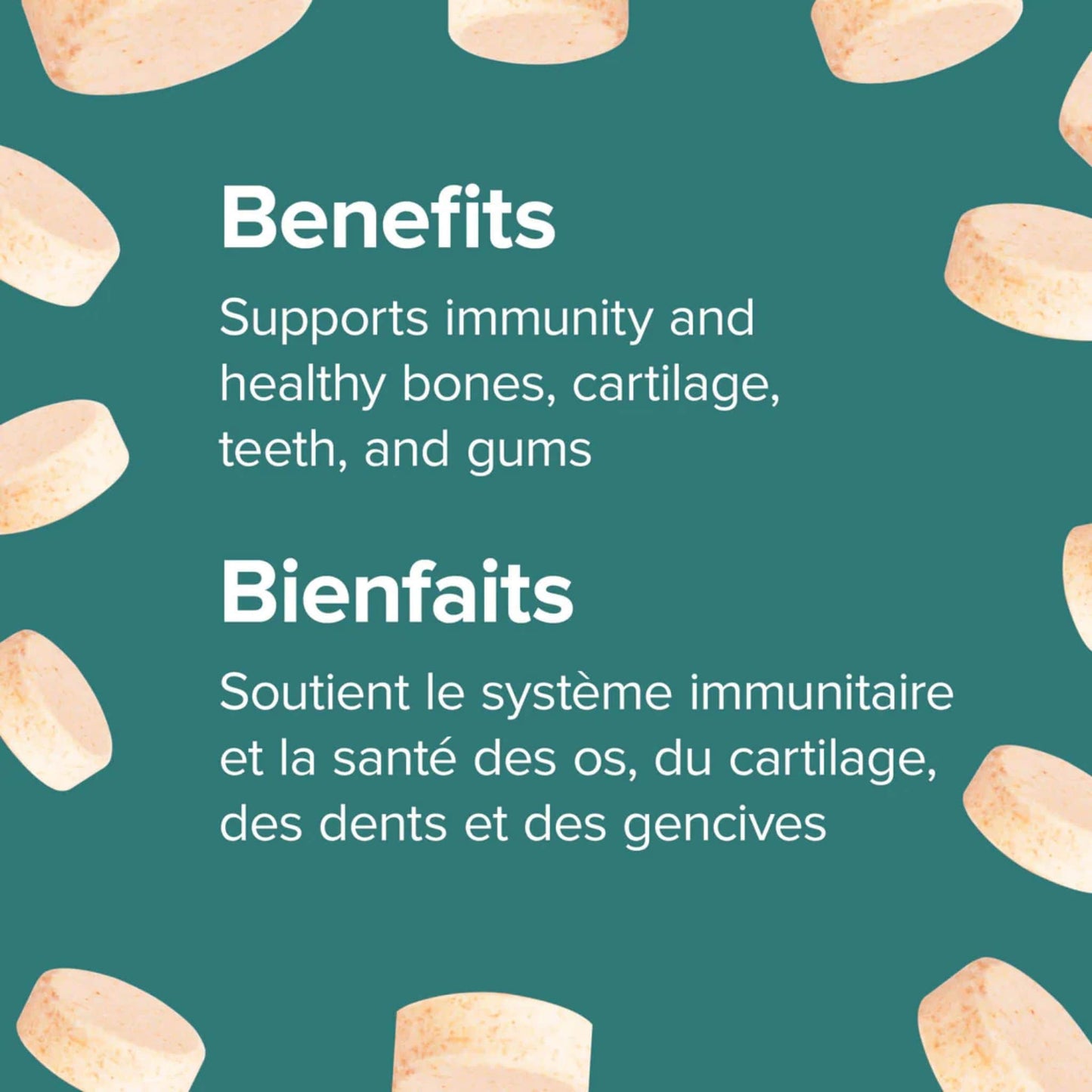 Benefits

Supports immunity and healthy bones, cartilage, teeth, and gums

Bienfaits

Soutient le système immunitaire et la santé des os, du cartilage, des dents et des gencives