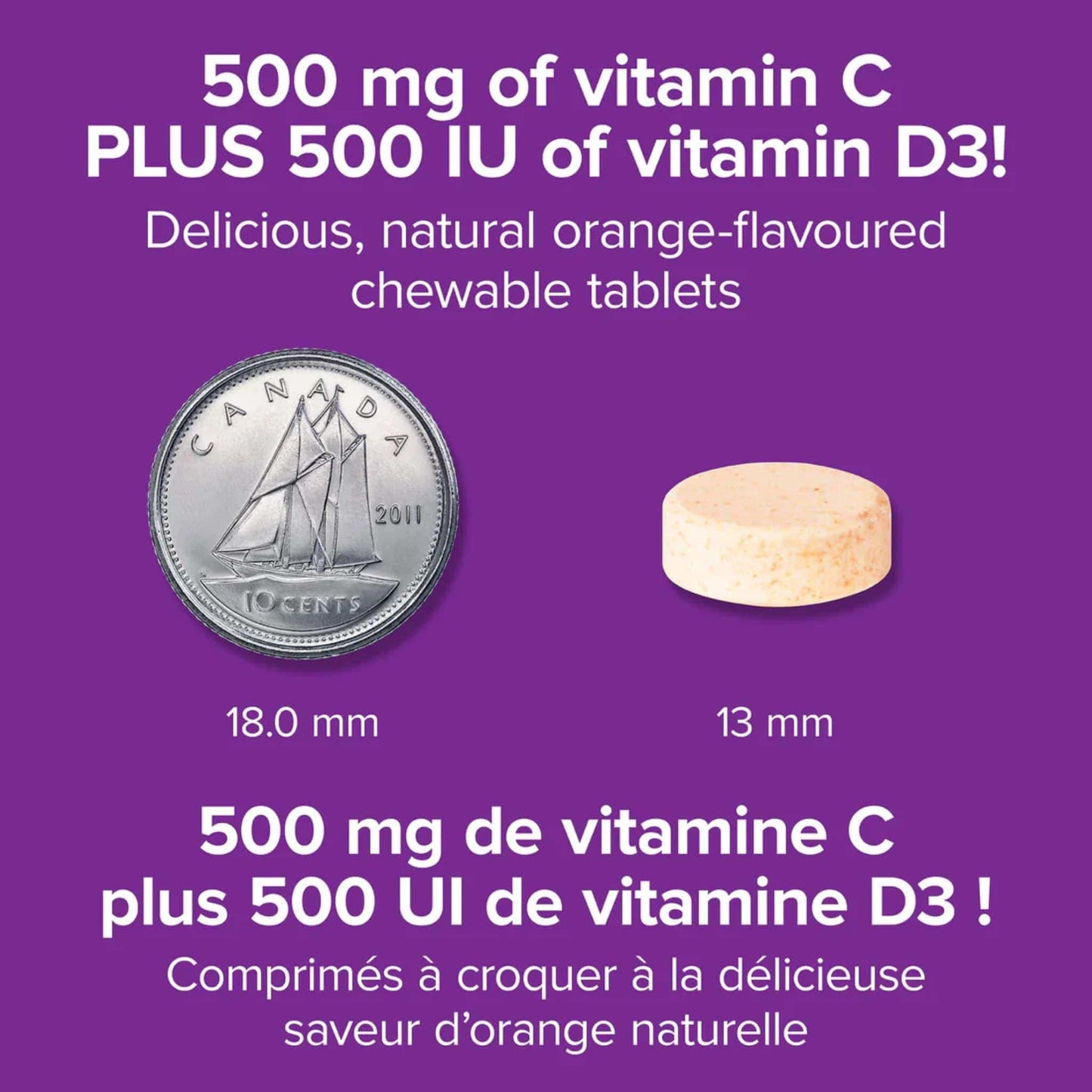 500 mg of vitamin C
PLUS 500 IU of vitamin D3!

Delicious, natural orange-flavoured chewable tablets

CANADA
2011
10 CENTS

18.0 mm

13 mm

500 mg de vitamine C
plus 500 UI de vitamine D3 !

Comprimés à croquer à la délicieuse saveur d'orange naturelle