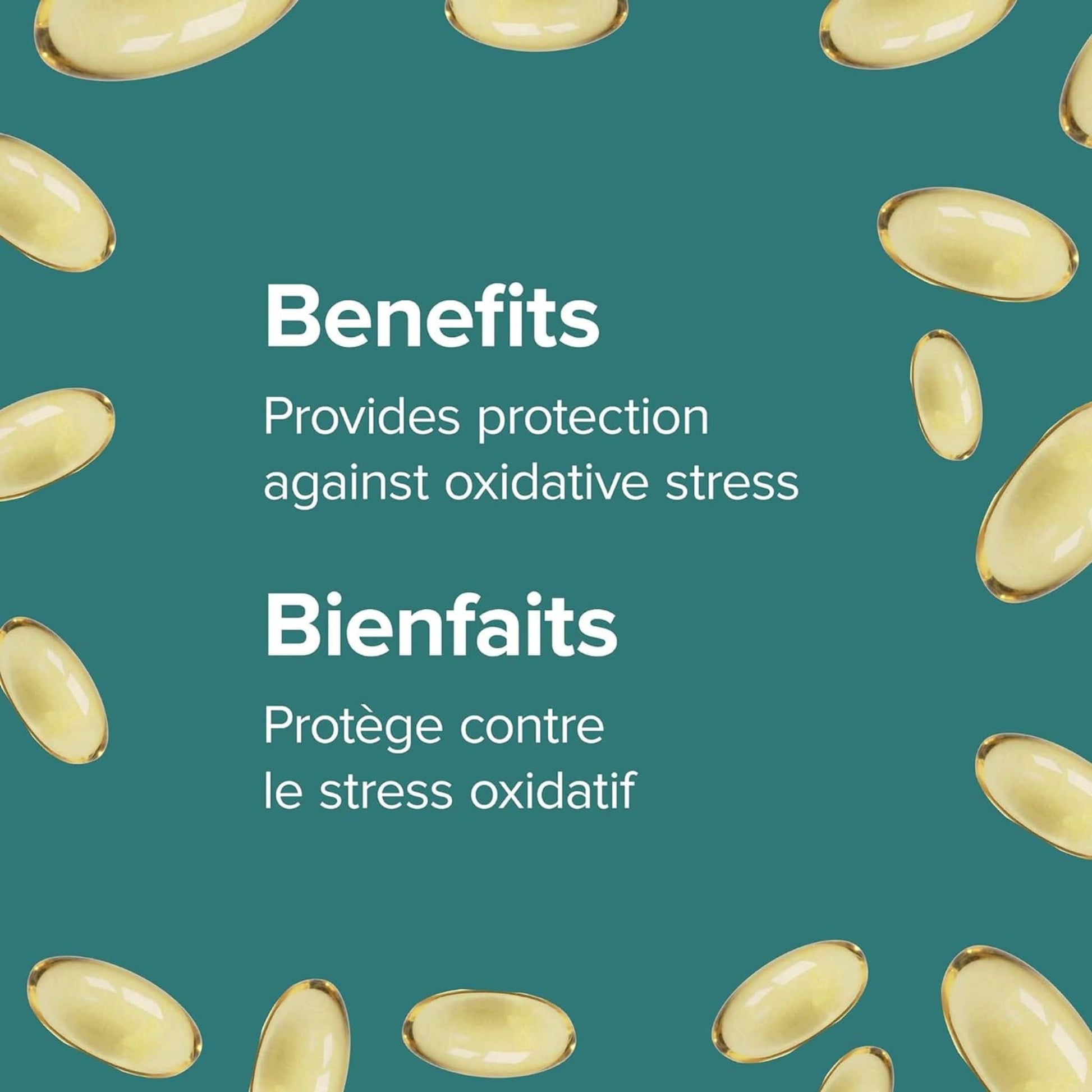 Benefits

Provides protection against oxidative stress

Bienfaits

Protège contre le stress oxidatif