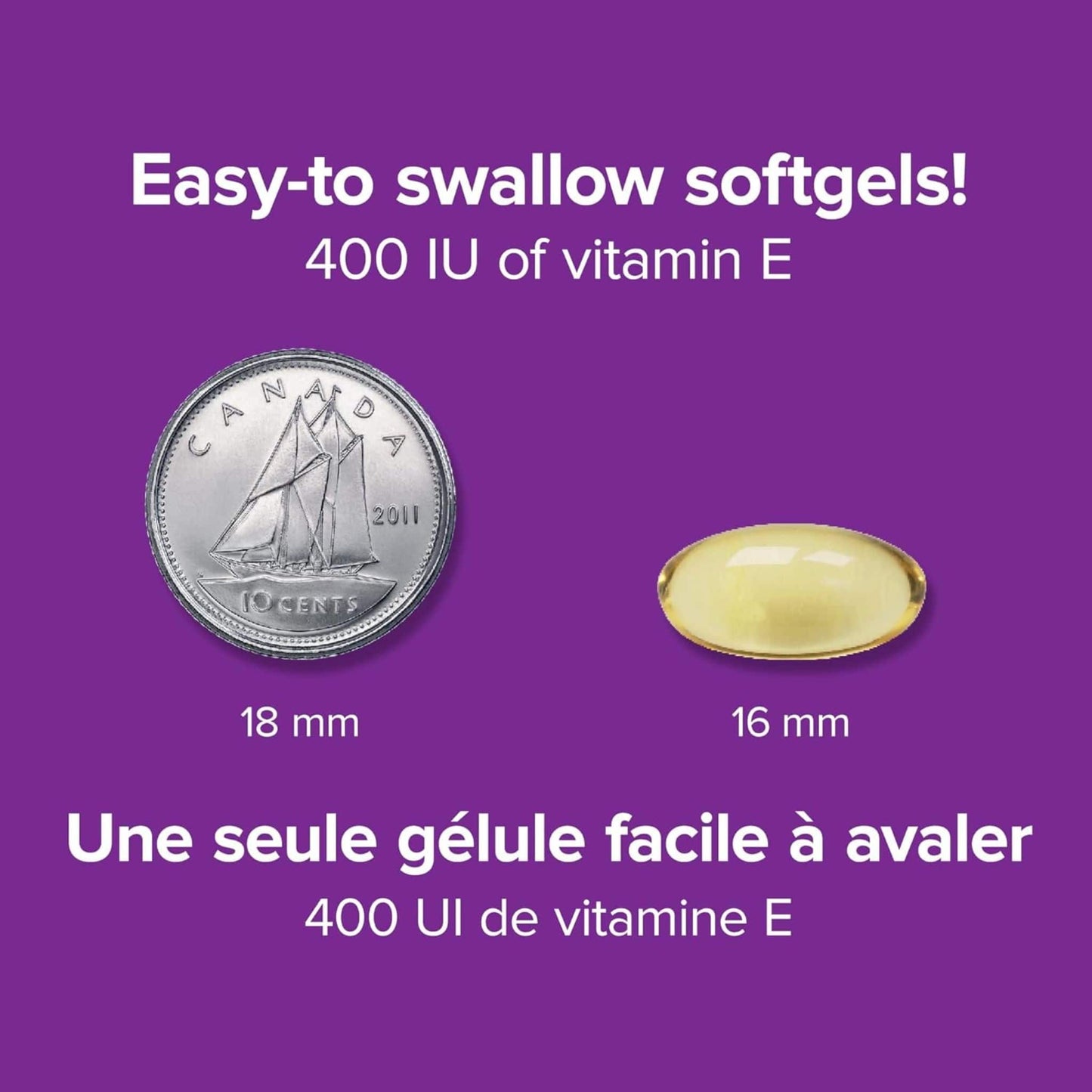 Easy-to swallow softgels!
400 IU of vitamin E

CANADA
2011
10 CENTS

18 mm

16 mm

Une seule gélule facile à avaler
400 UI de vitamine E